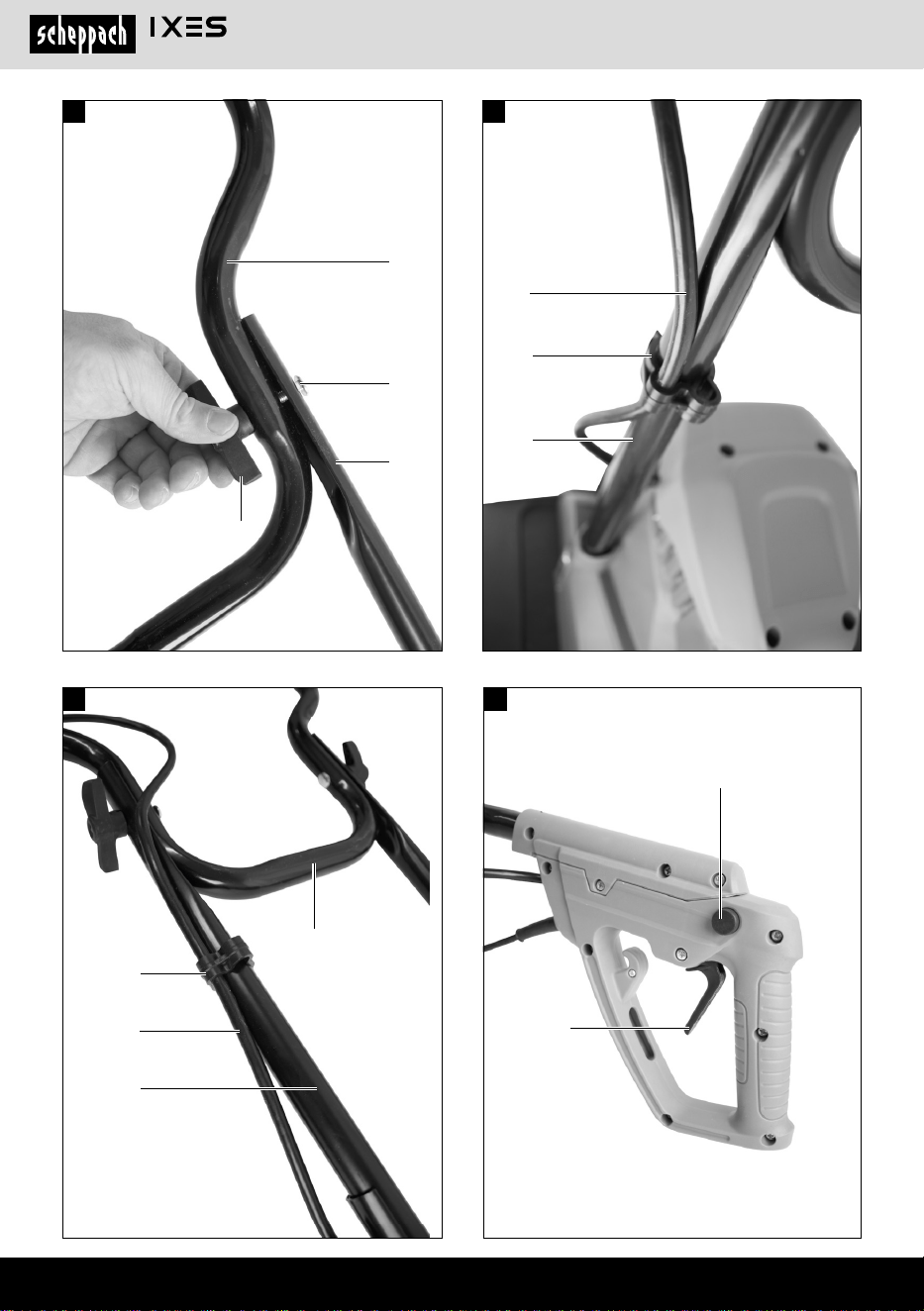 scheppach IXES