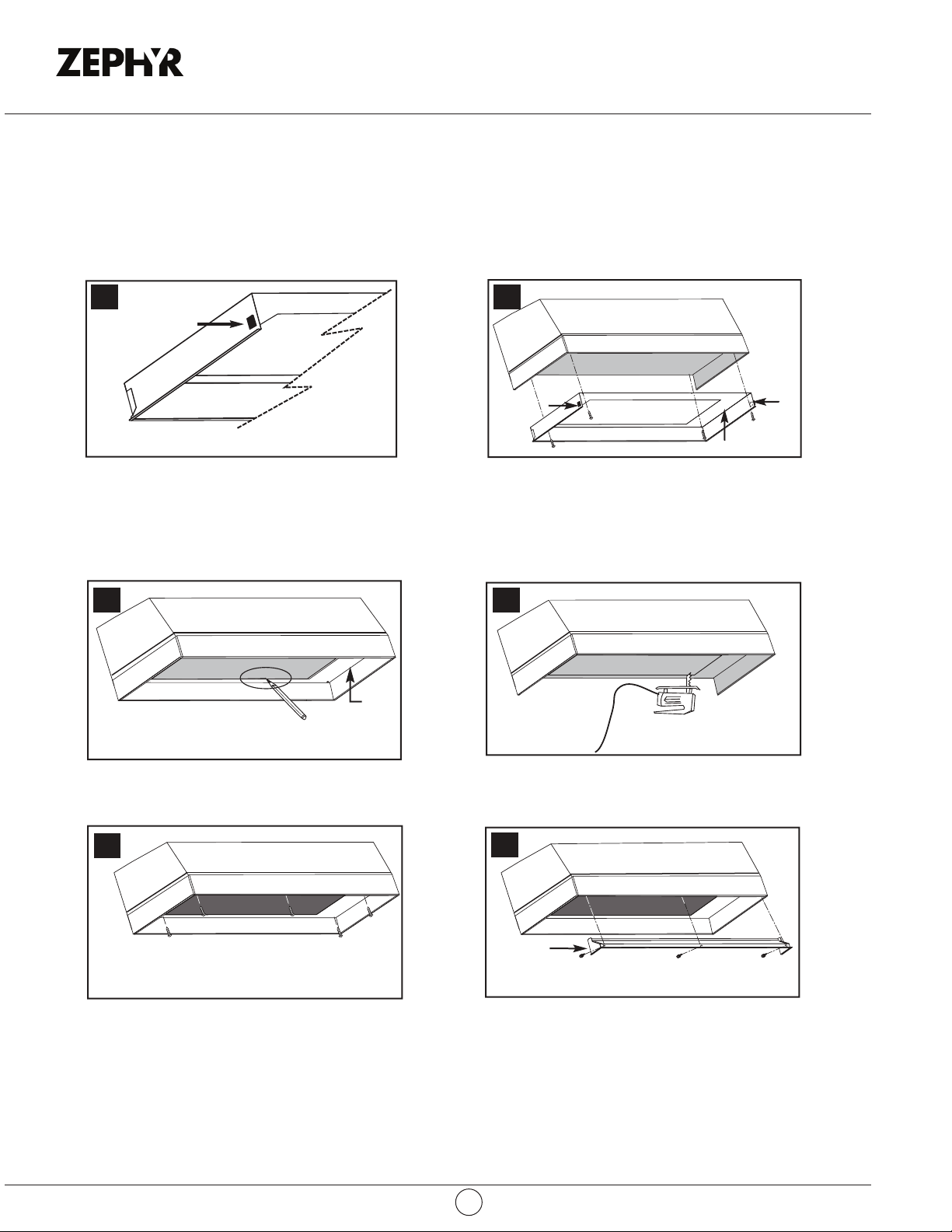 ZEPHYR