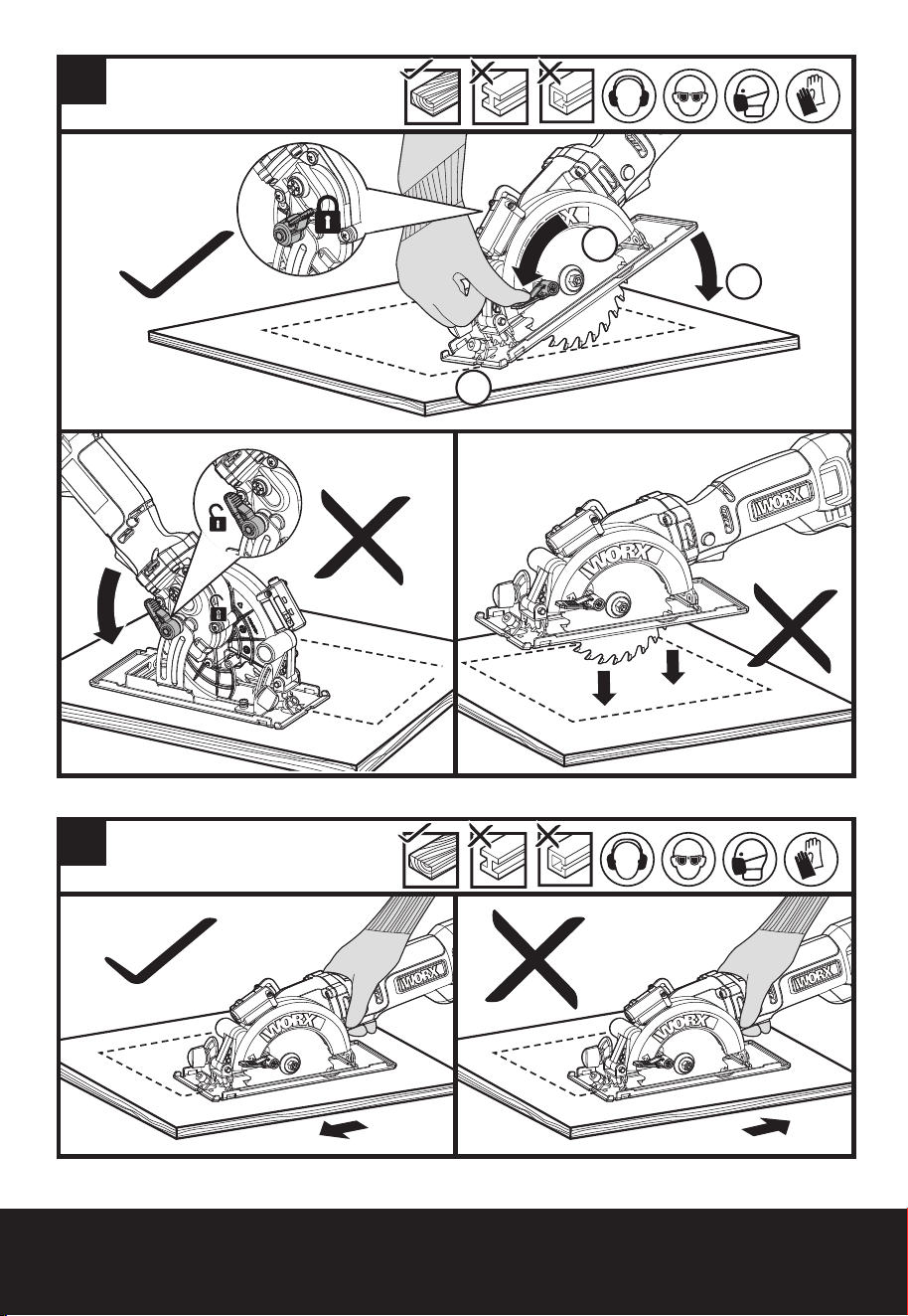 WORX

WORX

WORX

WORX

WORX

WORX

WORX