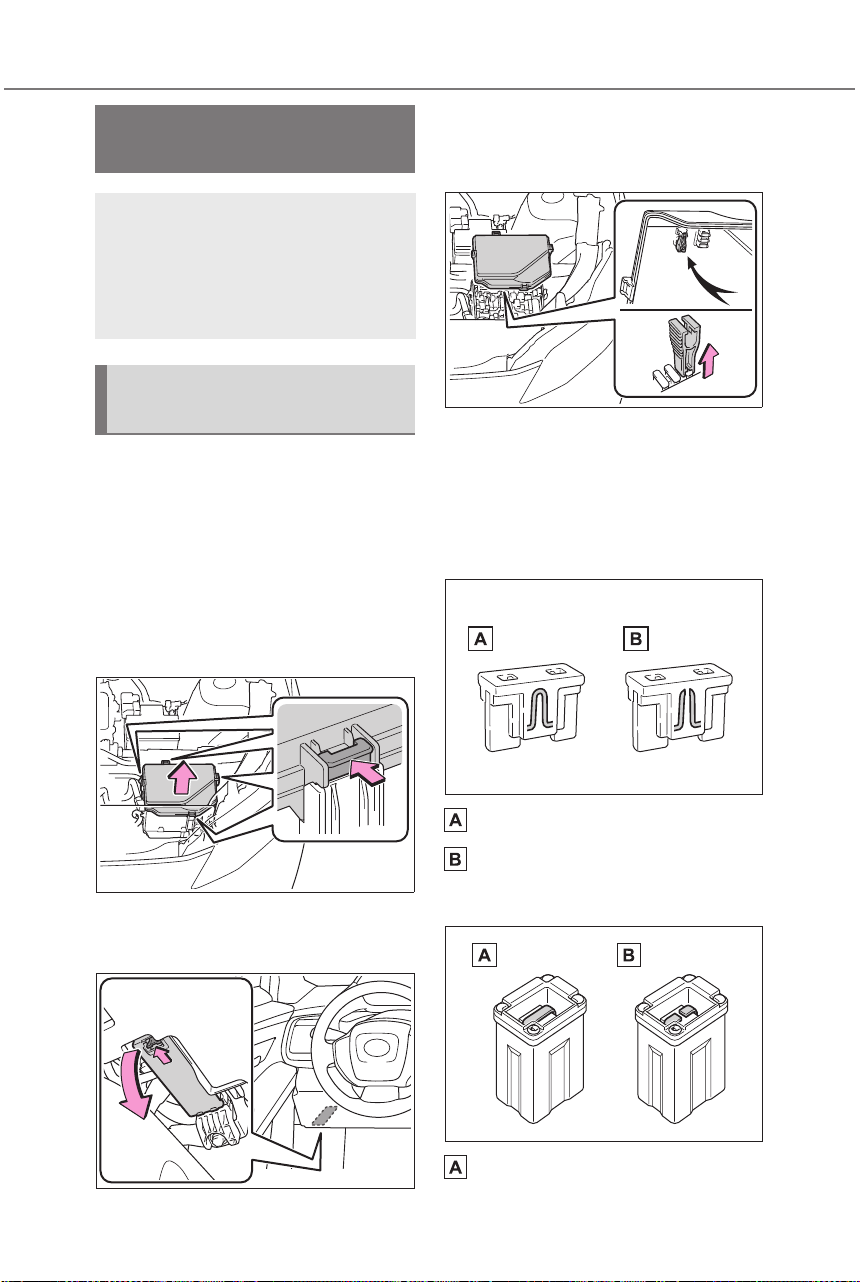 A

B

A

B

A

B

A