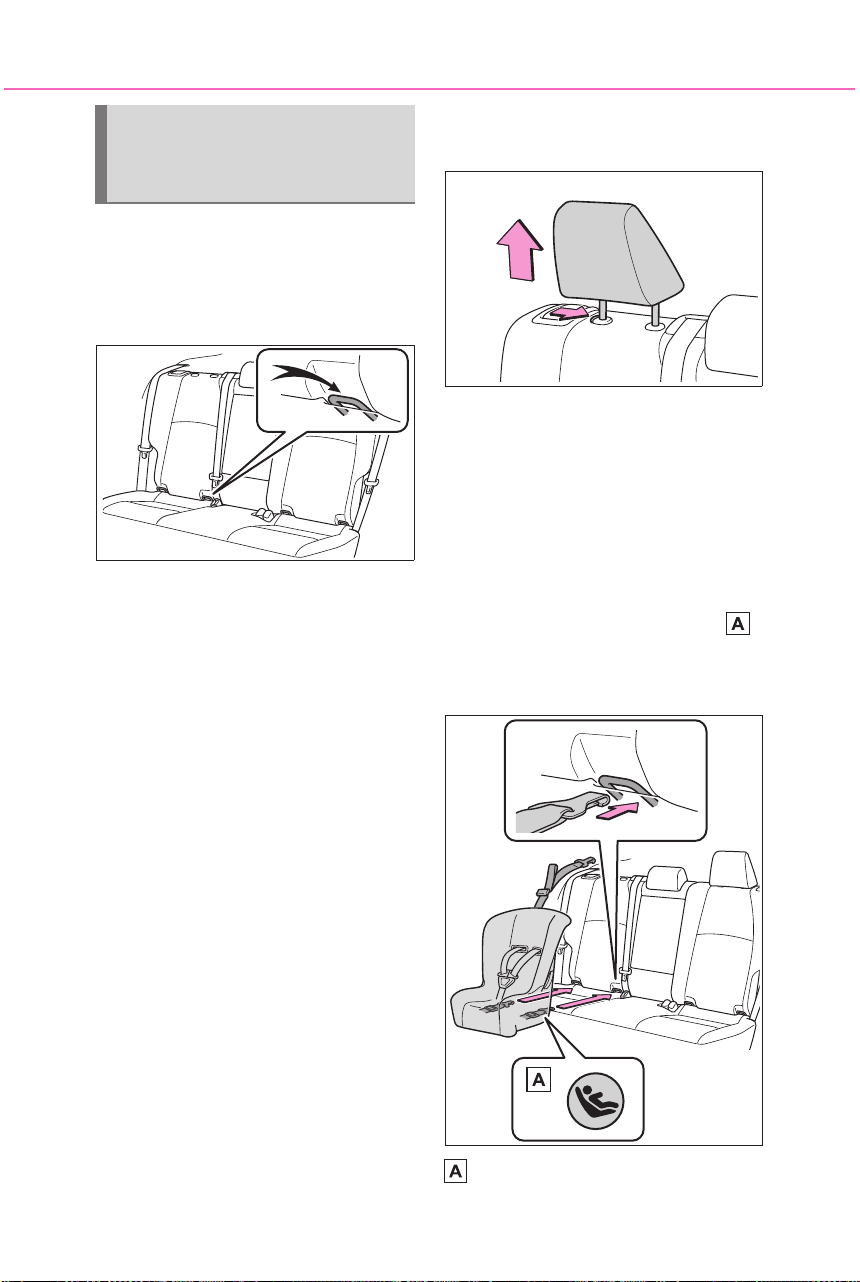 A

A

A