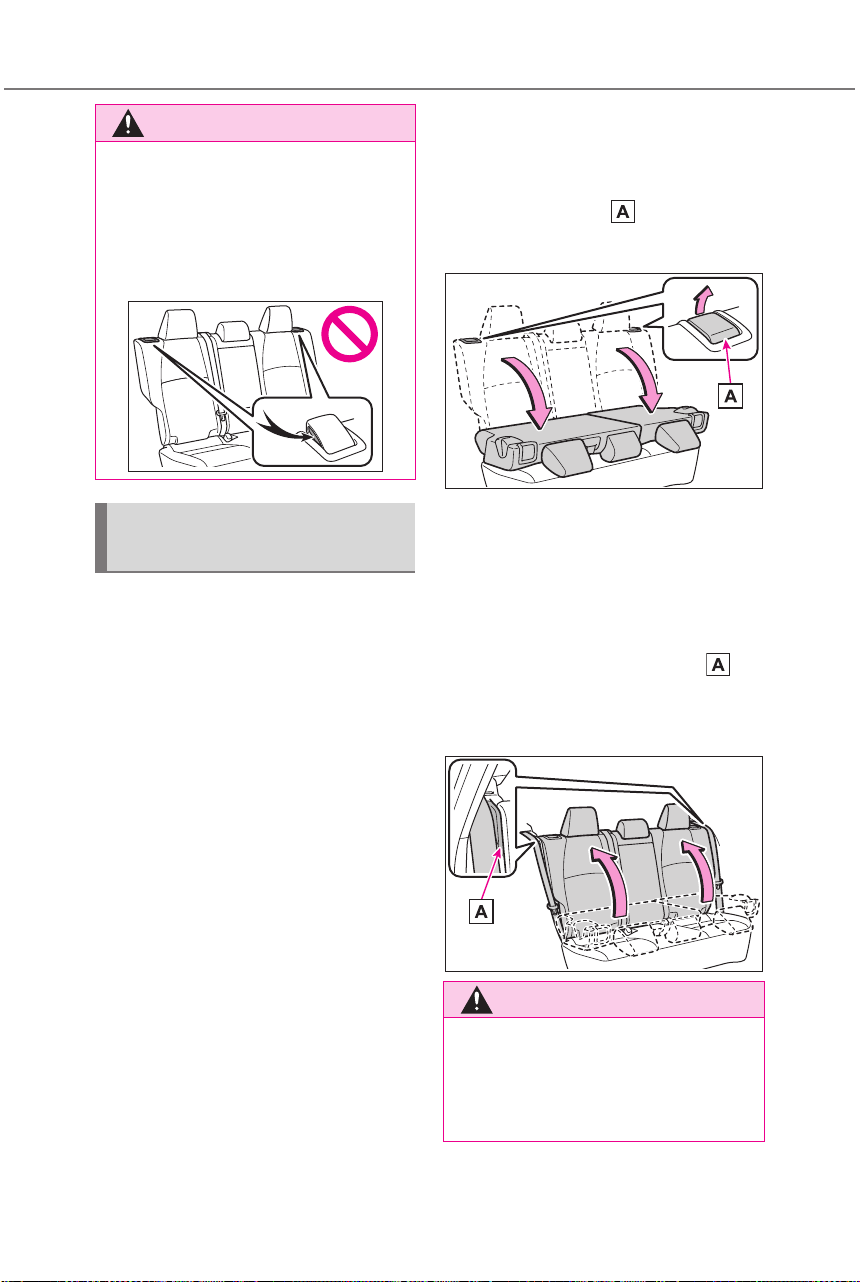 A

A

A

A