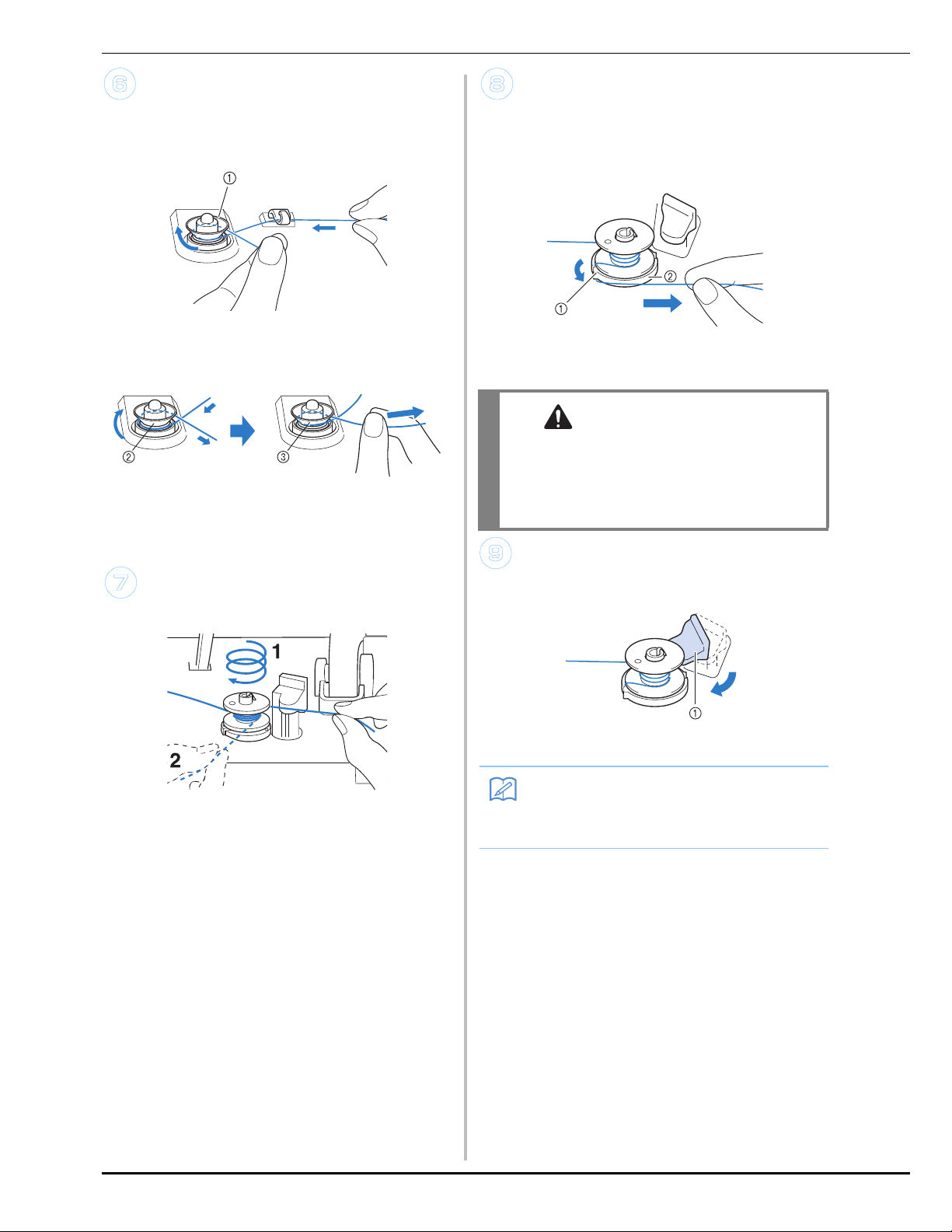 ⑥

①

② ③

⑦

1

2

⑧

①

②

⑨

①