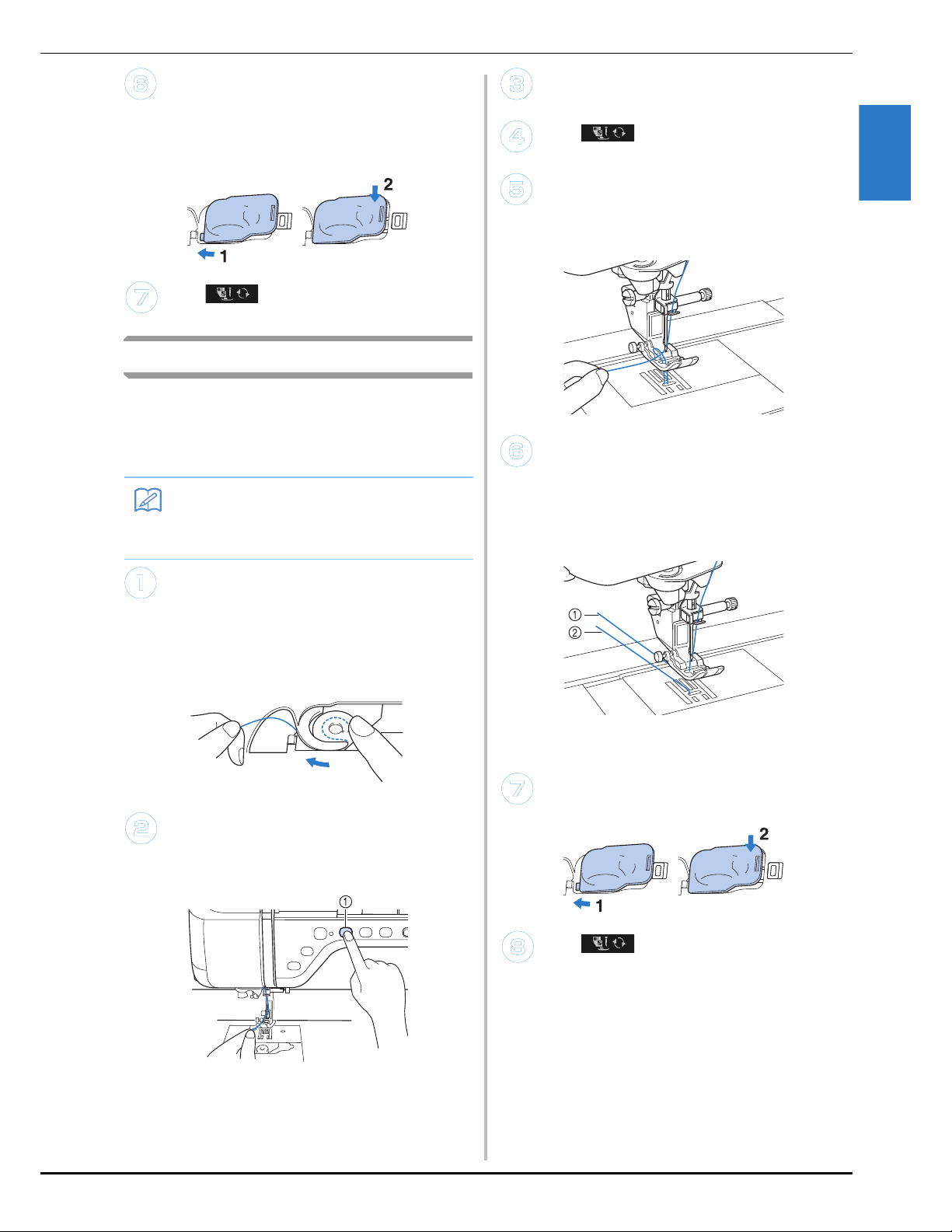 6

2

1

7

1

2

①

3

4

5

6

①

②

7

2

1

8