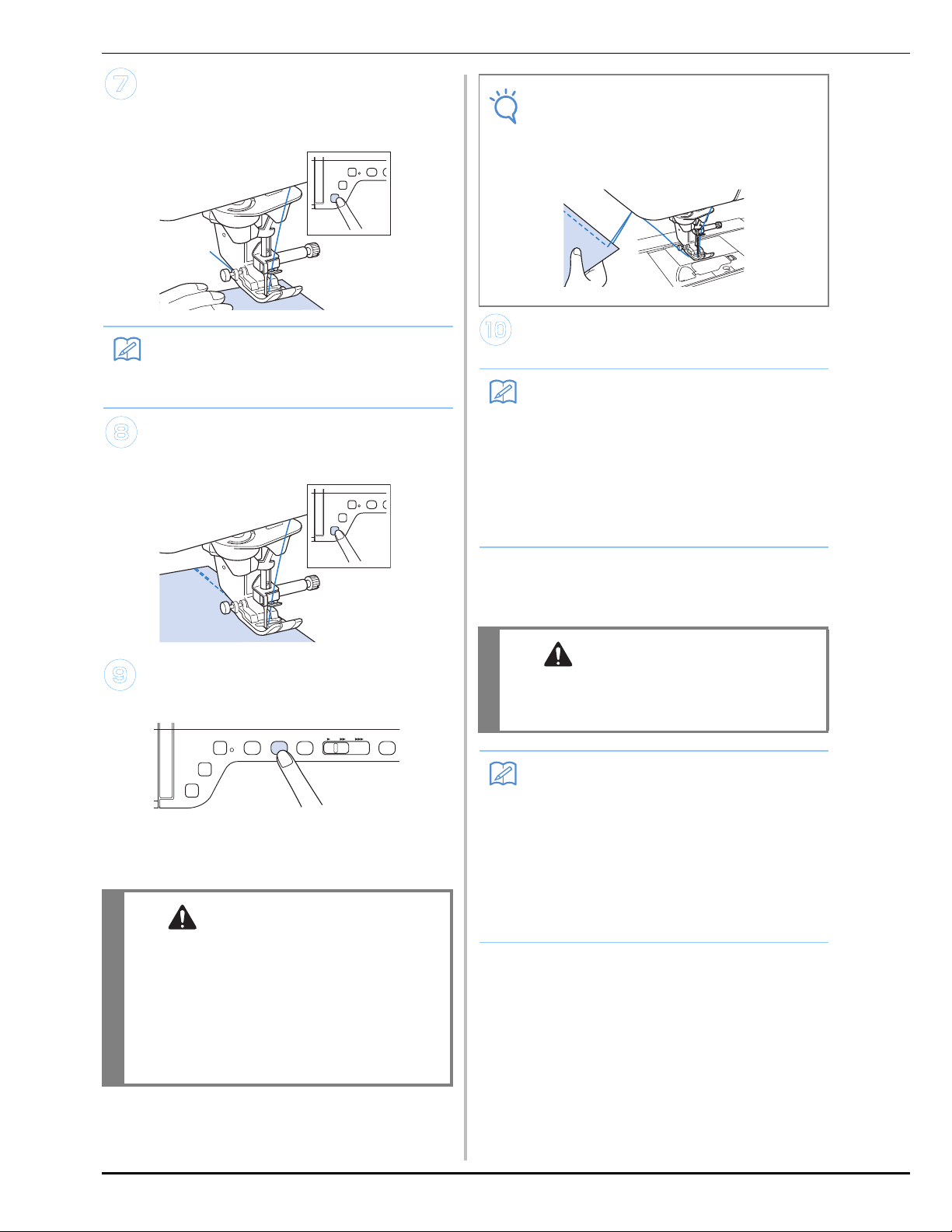 7

8

9

10