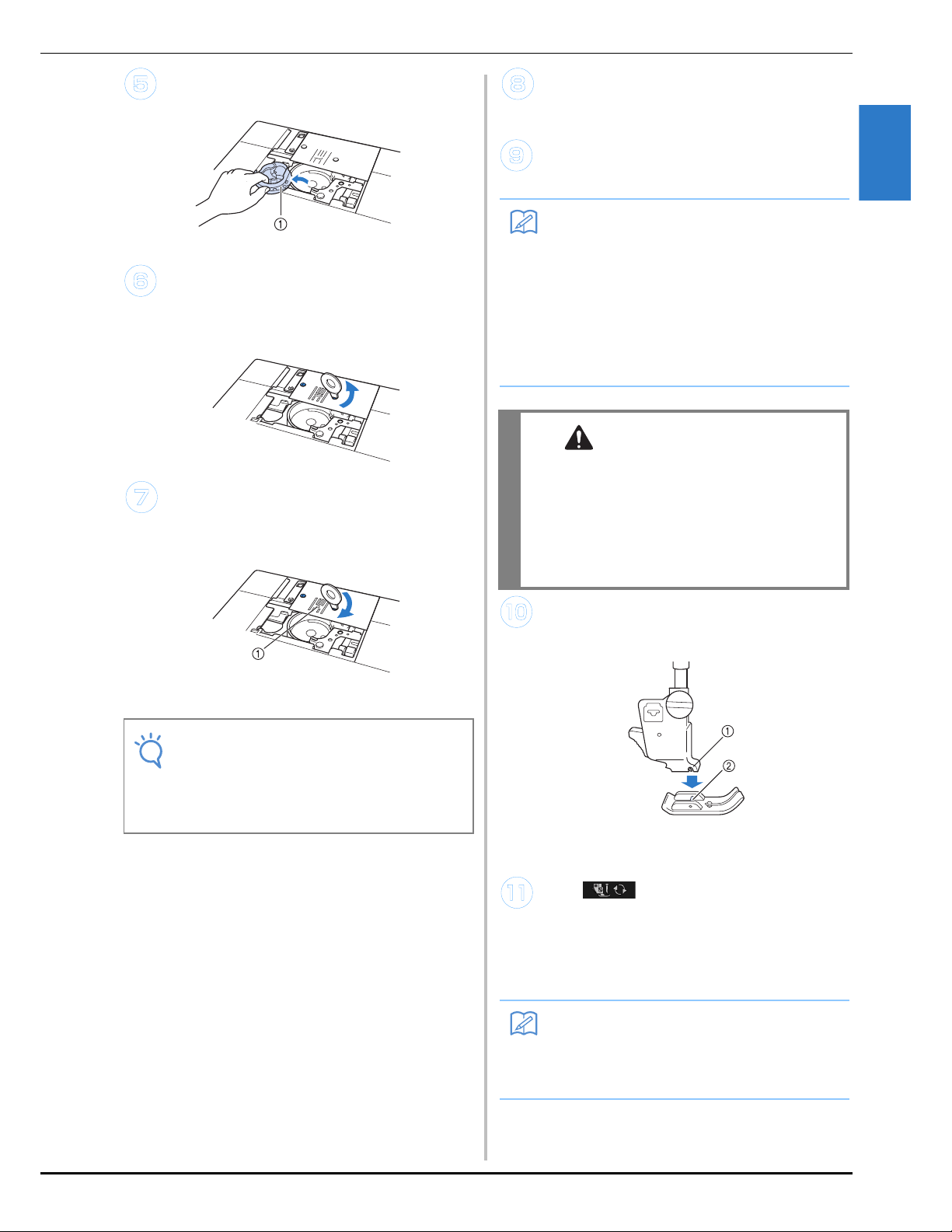 5

①

6

7

①

8

9

10

①
②

11