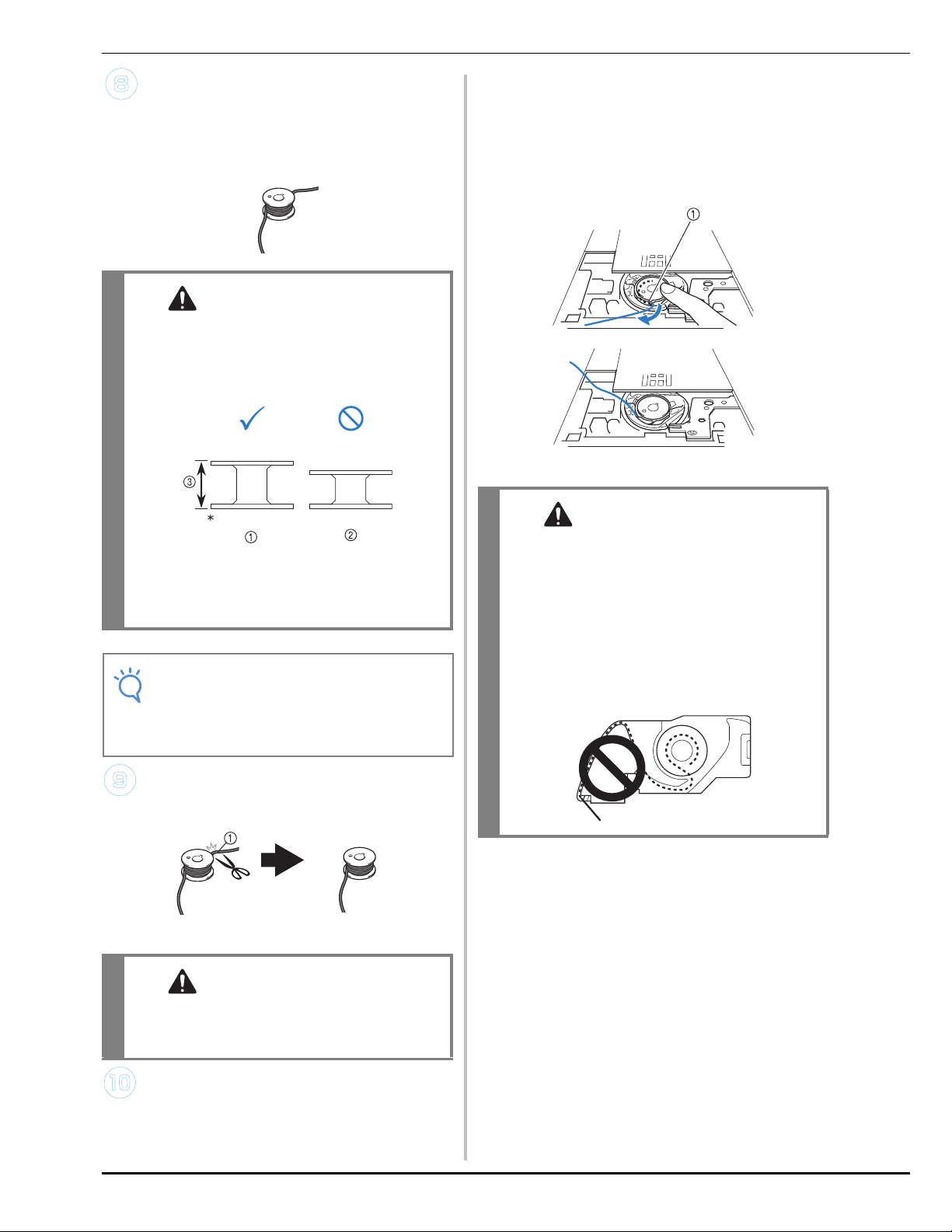 8

①

③

*

① ②

9

①

10