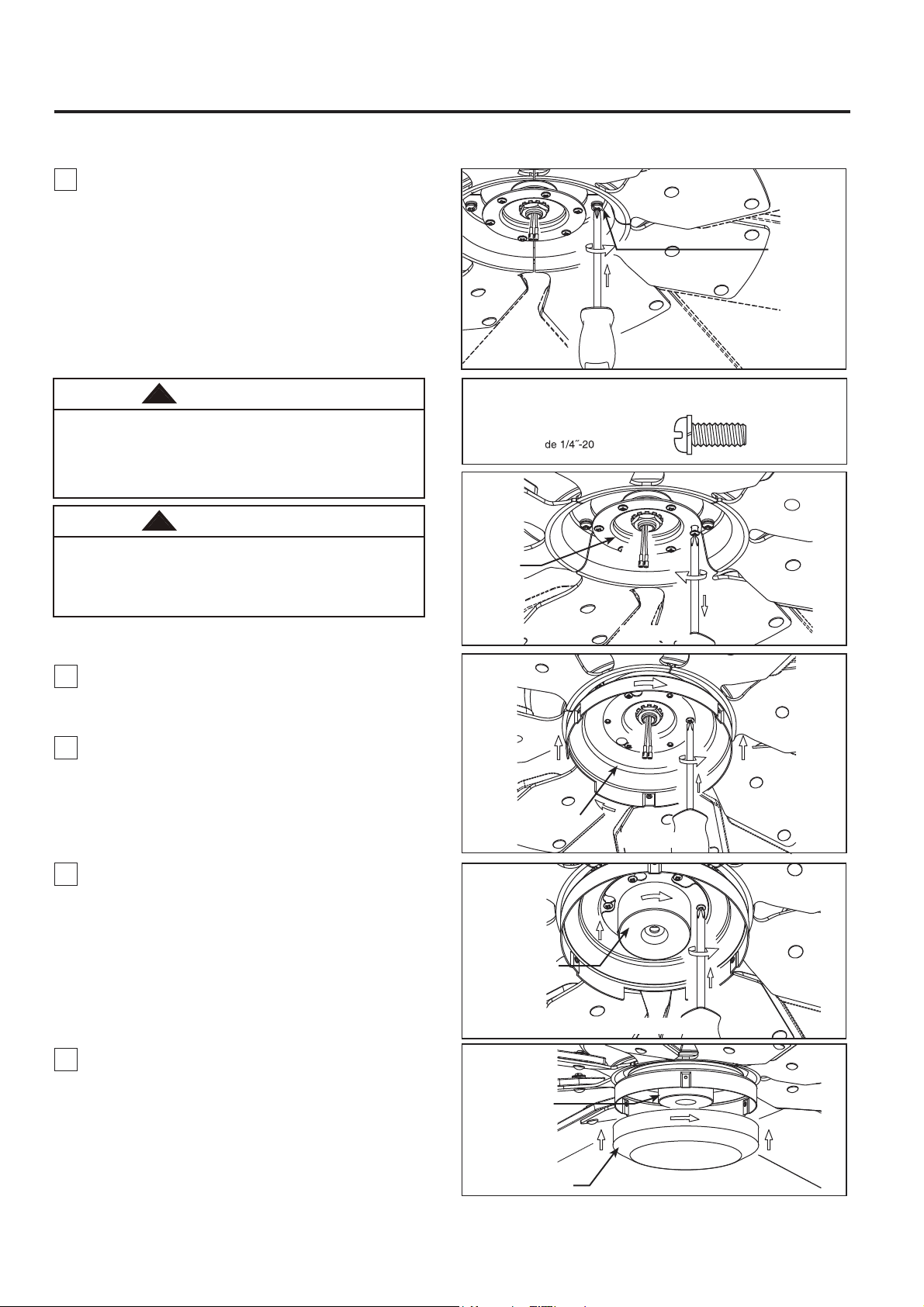 de 1/4˝-20