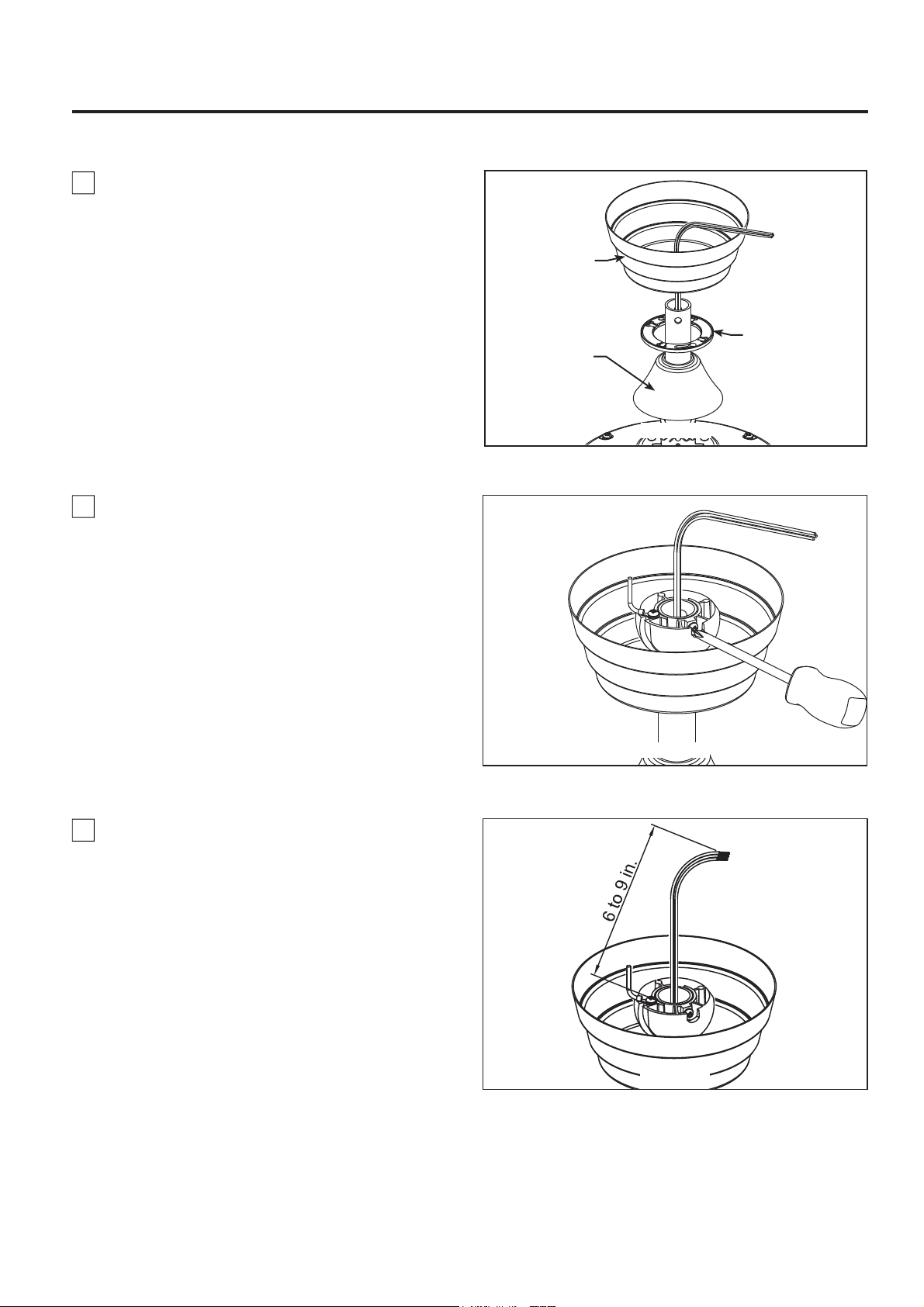 6 to 9 in.