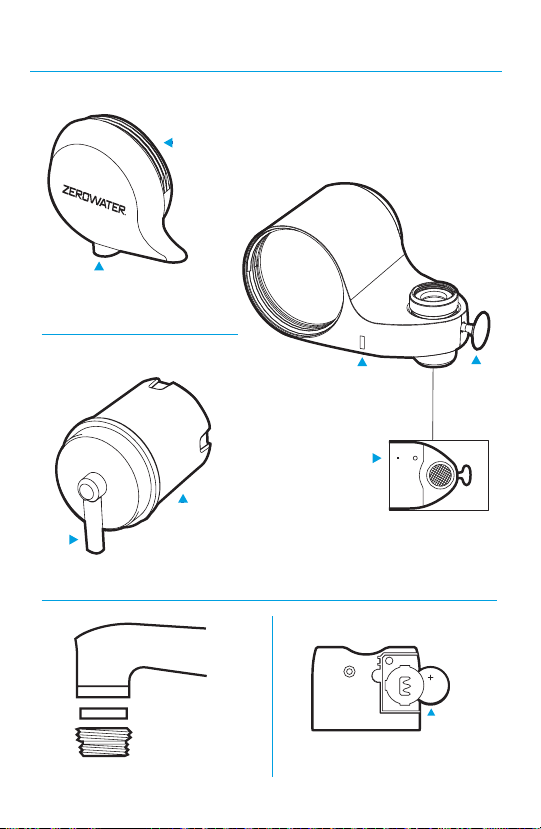 ZEROWATER.

+