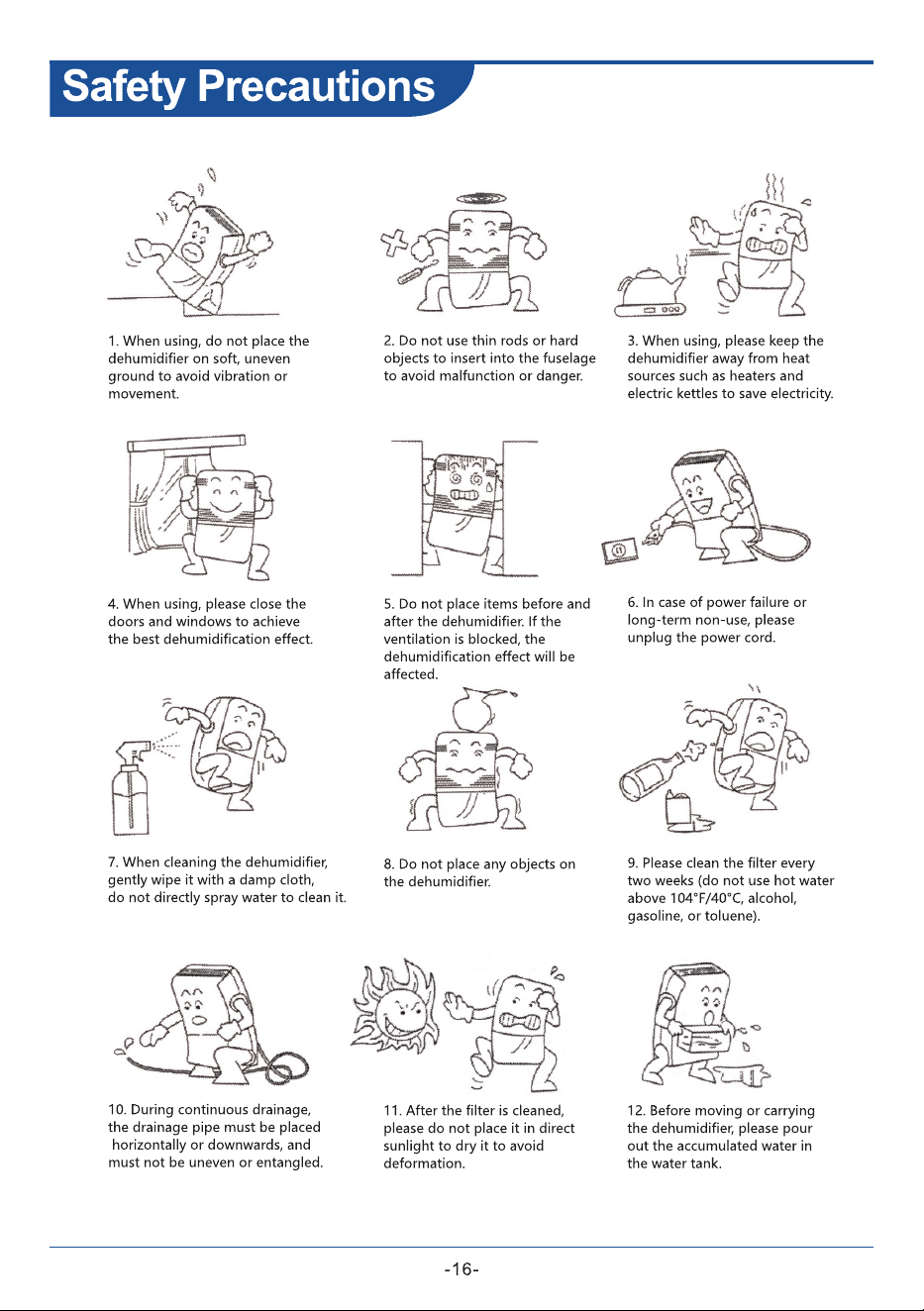 Safety Precautions

1. When using, do not place the dehumidifier on soft, uneven ground to avoid vibration or movement.

2. Do not use thin rods or hard objects to insert into the fuselage to avoid malfunction or danger.

3. When using, please keep the dehumidifier away from heat sources such as heaters and electric kettles to save electricity.

4. When using, please close the doors and windows to achieve the best dehumidification effect.

5. Do not place items before and after the dehumidifier. If the ventilation is blocked, the dehumidification effect will be affected.

6. In case of power failure or long-term non-use, please unplug the power cord.

7. When cleaning the dehumidifier, gently wipe it with a damp cloth, do not directly spray water to clean it.

8. Do not place any objects on the dehumidifier.

9. Please clean the filter every two weeks (do not use hot water above 104°F/40°C, alcohol, gasoline, or toluene).

10. During continuous drainage, the drainage pipe must be placed horizontally or downwards, and must not be uneven or entangled.

11. After the filter is cleaned, please do not place it in direct sunlight to dry it to avoid deformation.

12. Before moving or carrying the dehumidifier, please pour out the accumulated water in the water tank.

-16-