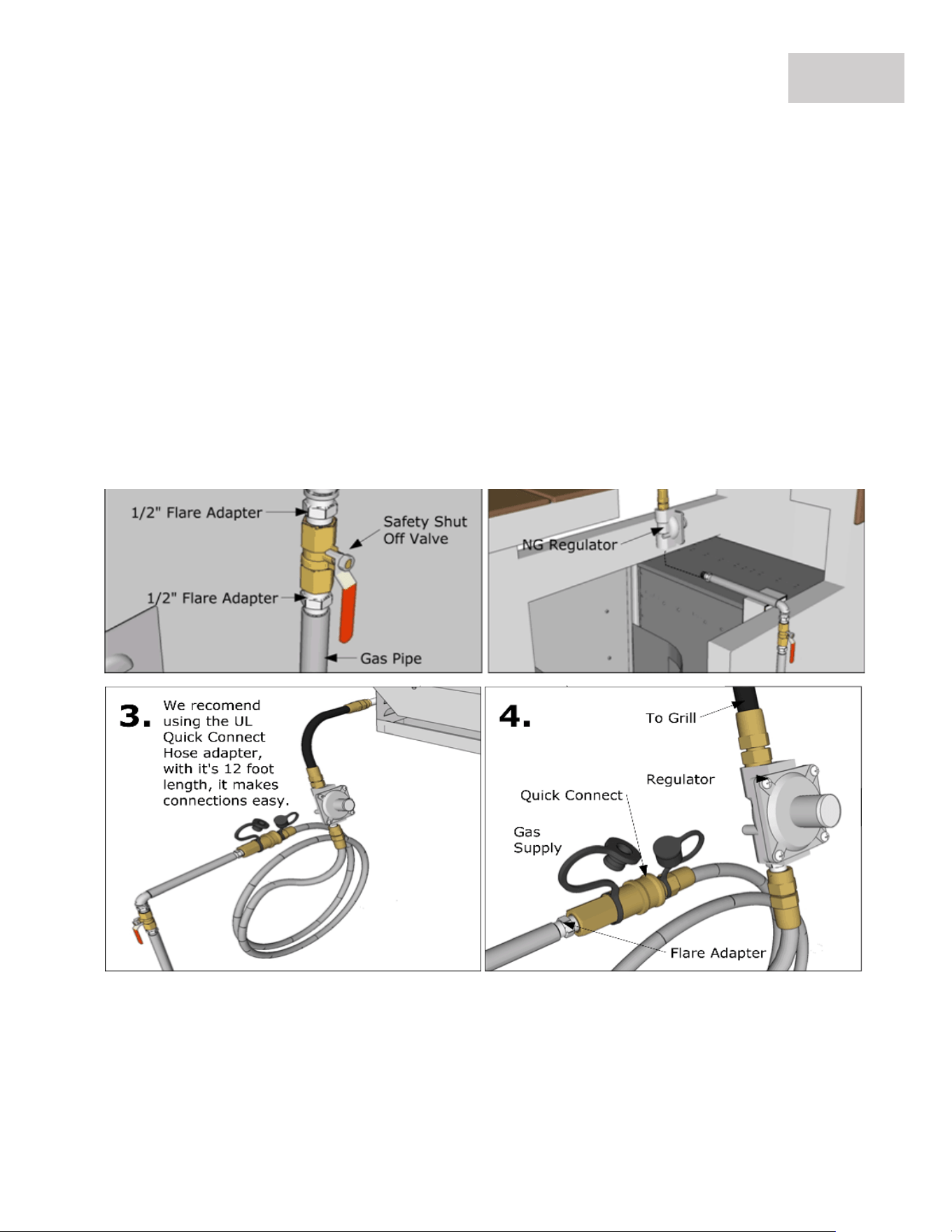 1/2" Flare Adapter

Safety Shut Off Valve

1/2" Flare Adapter

Gas Pipe

NG Regulator

3. We recomend using the UL Quick Connect Hose adapter, with it's 12 foot length, it makes connections easy.

4.

To Grill

Regulator

Quick Connect

Gas Supply

Flare Adapter