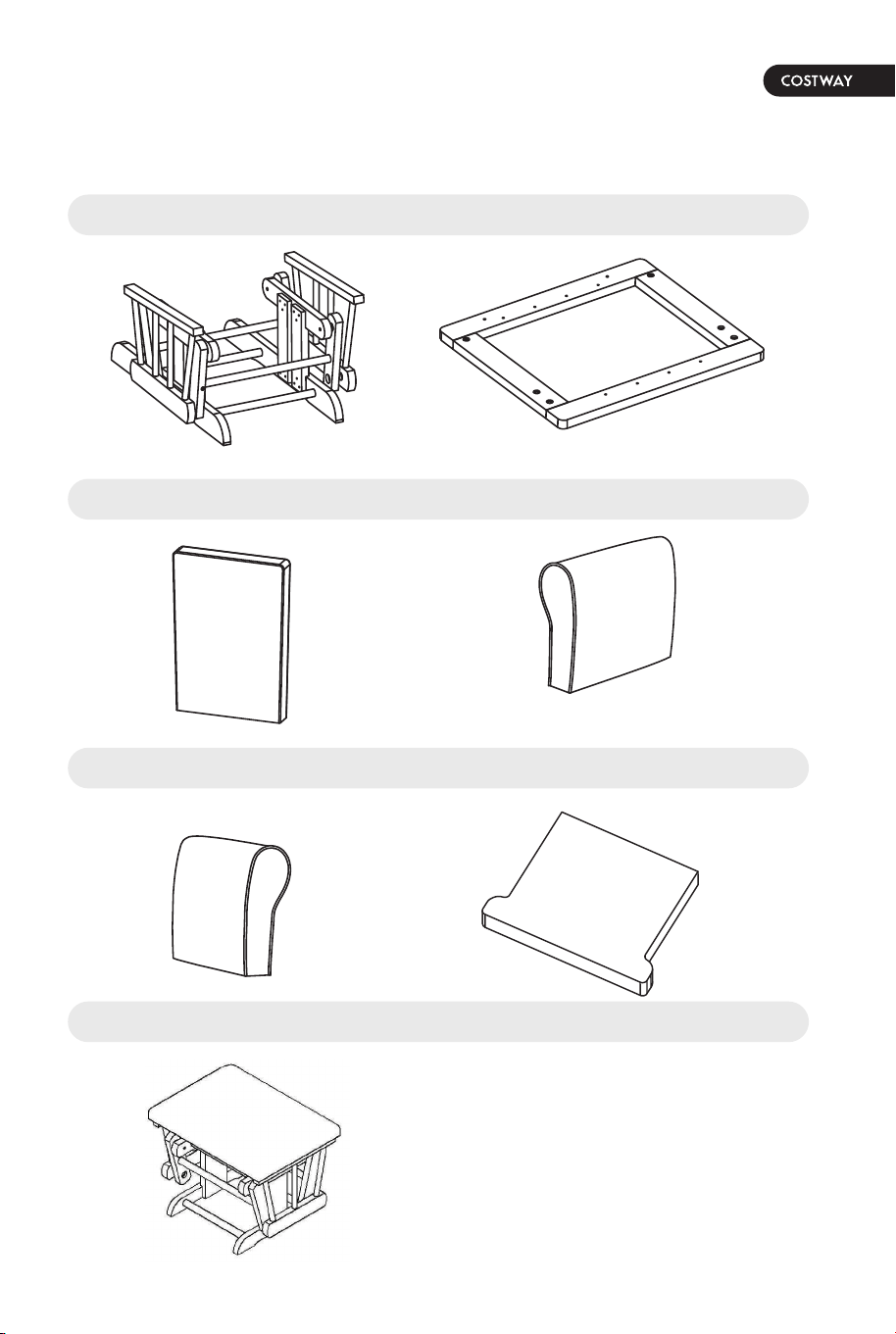 COSTWAY