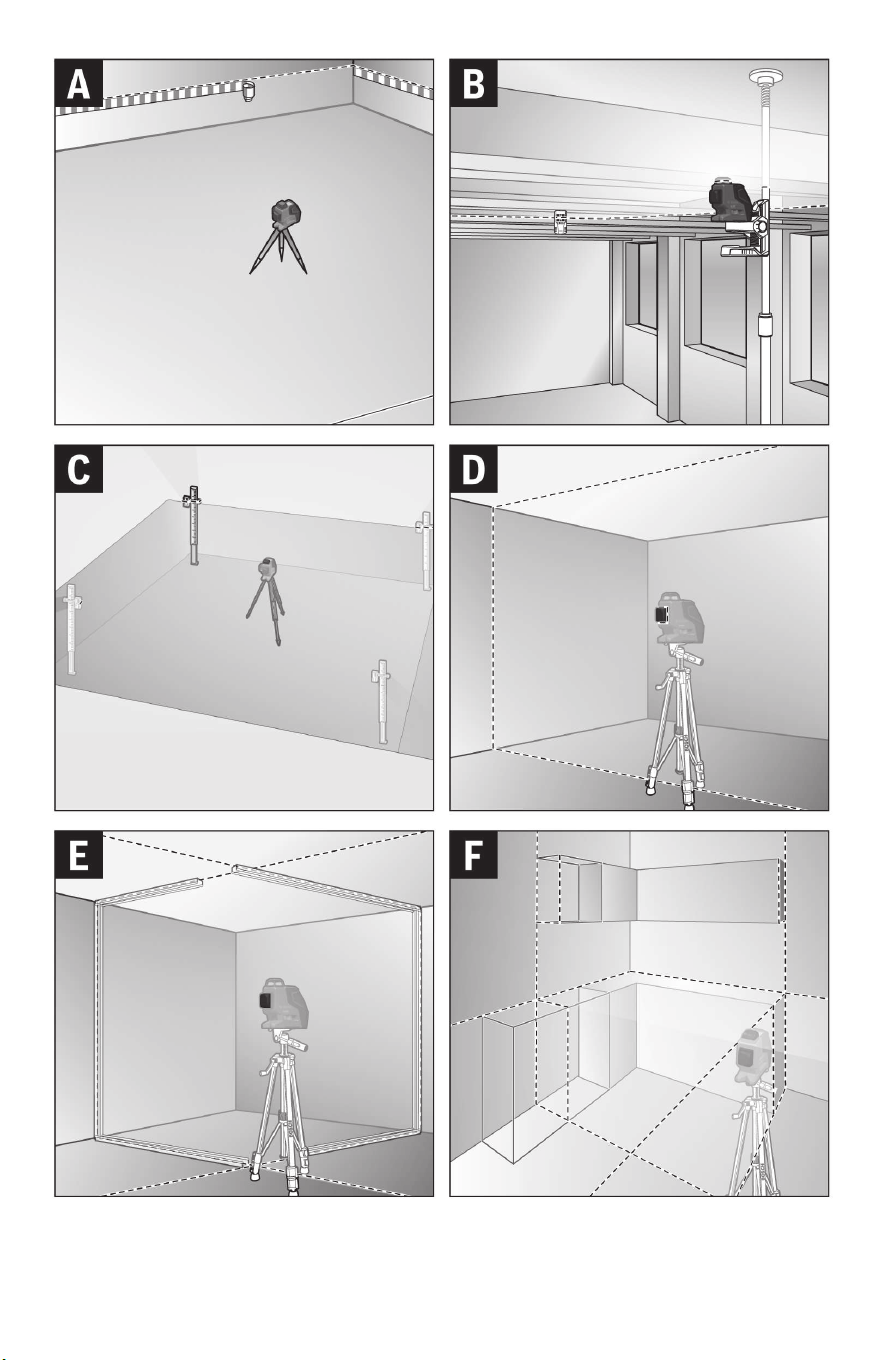 A

B

C

D

E

F