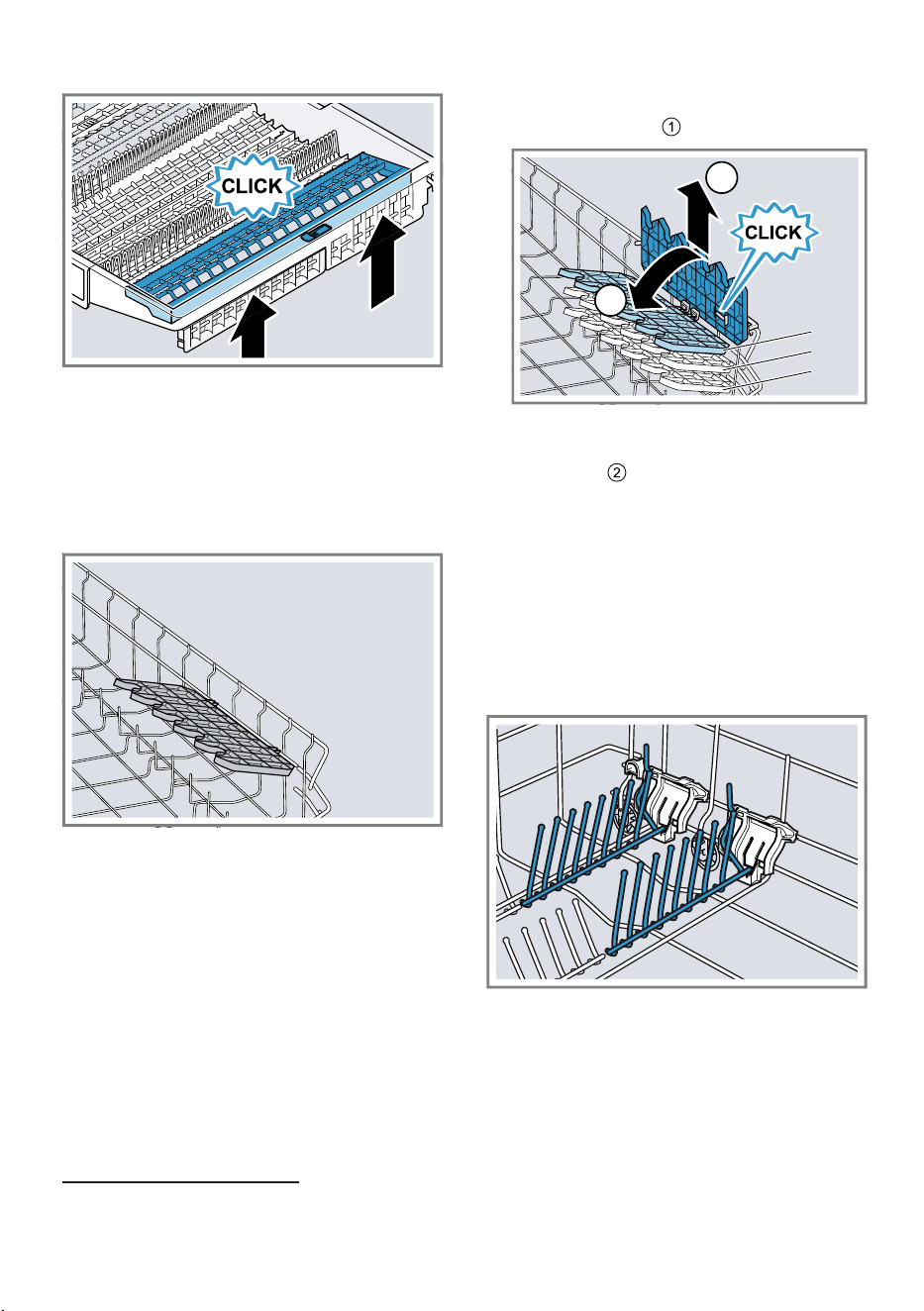 CLICK

①

CLICK

②