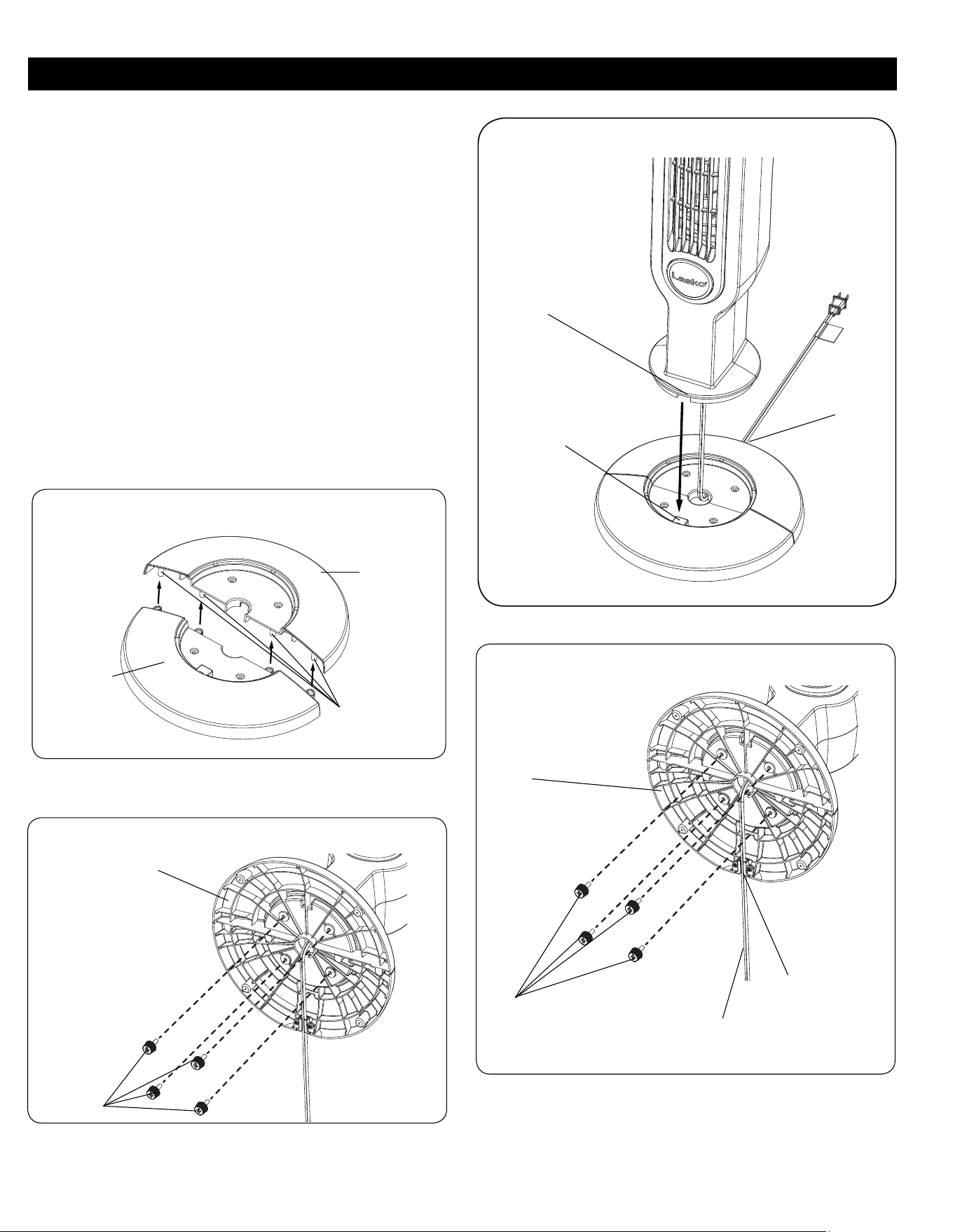 Lasko