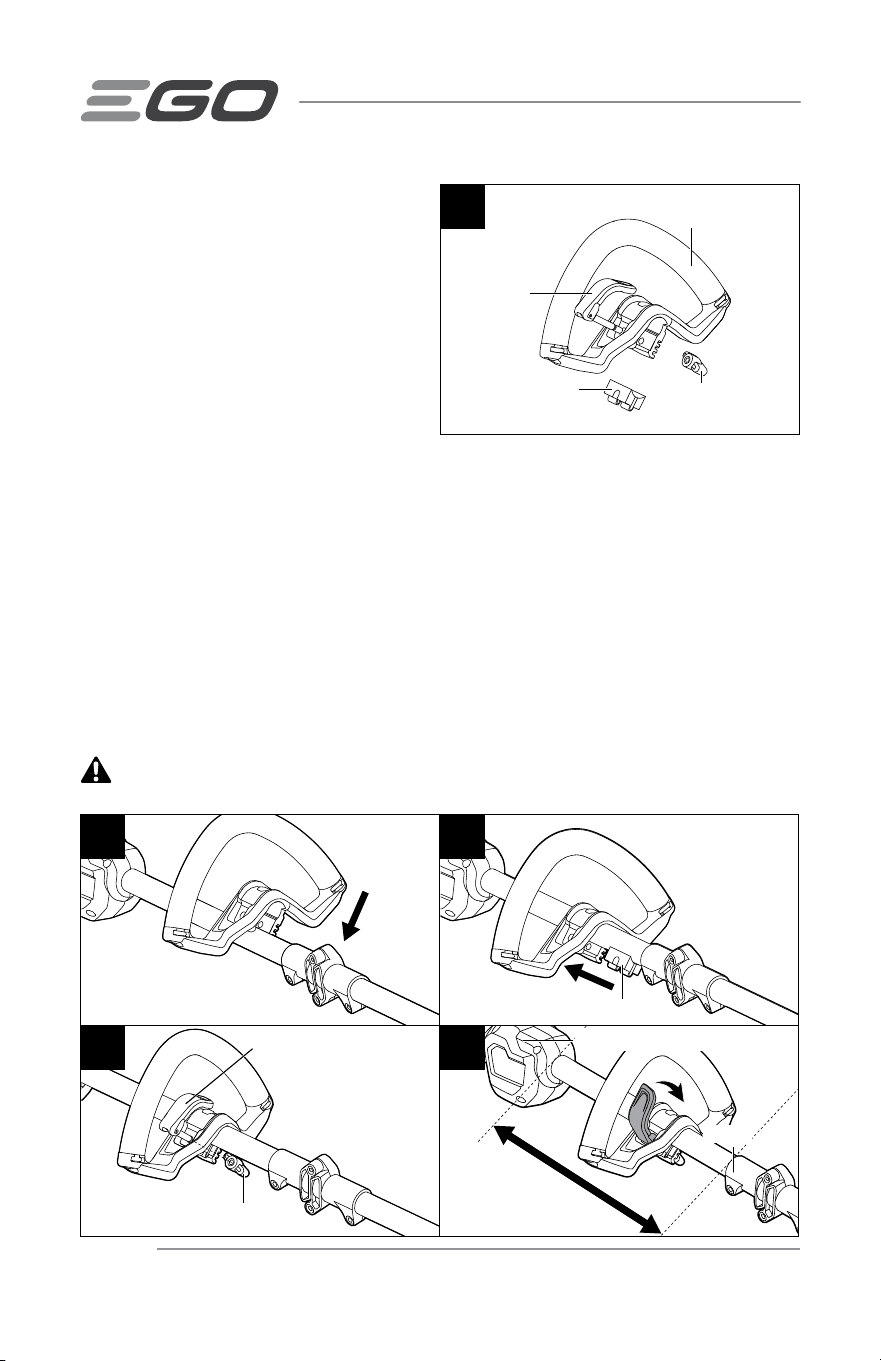 EGO