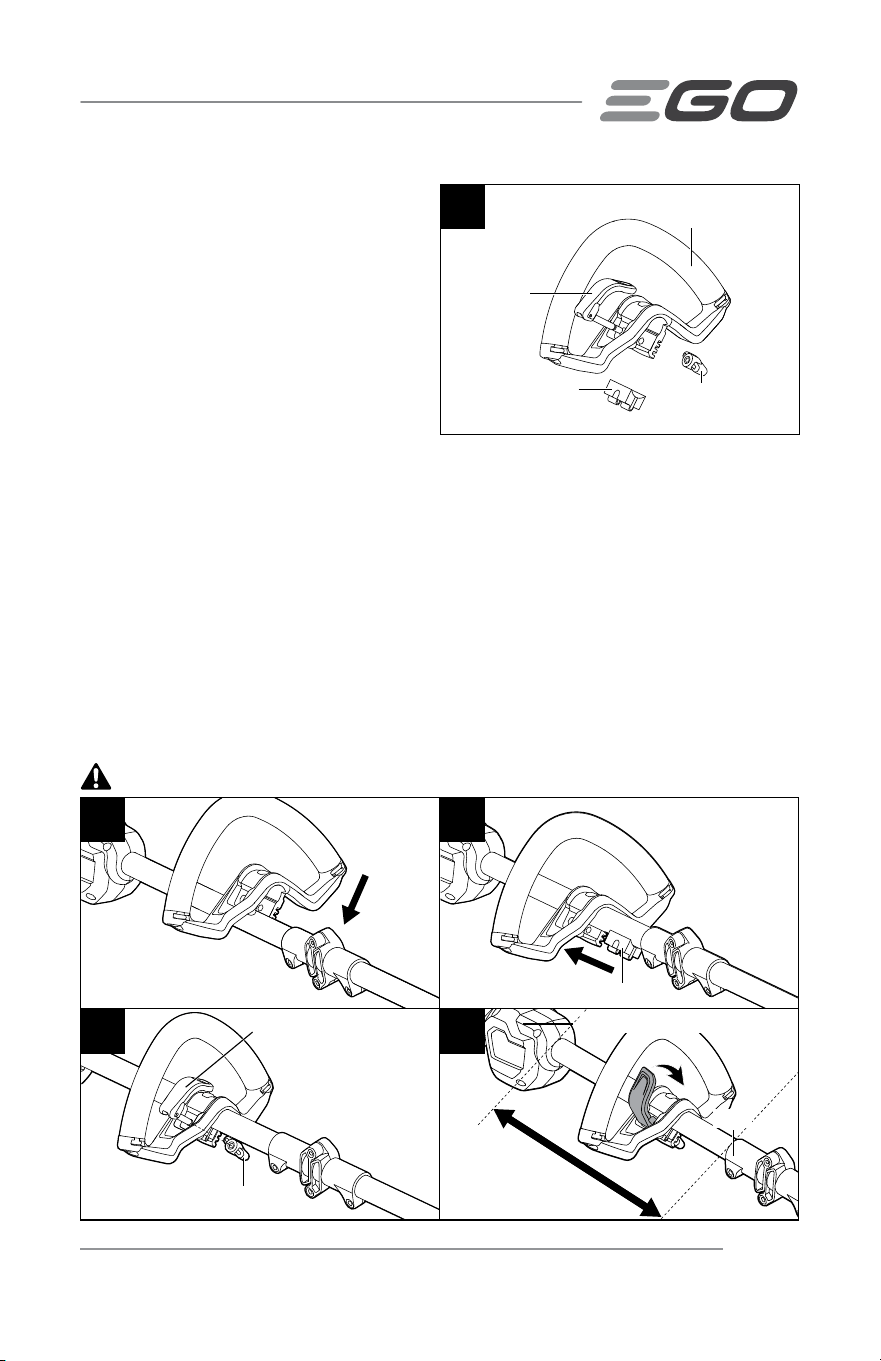 EGO