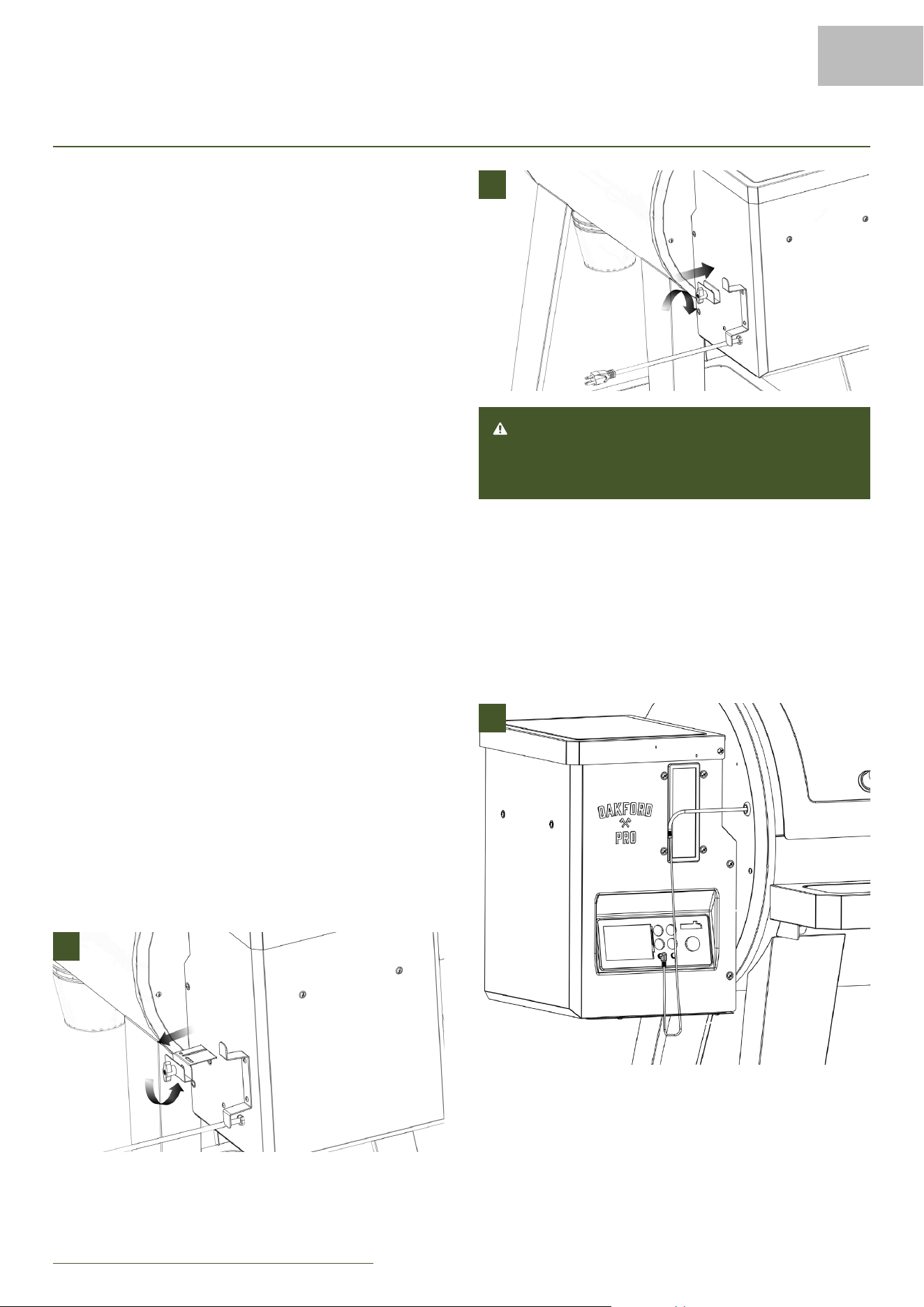 OAKFORD
PRO