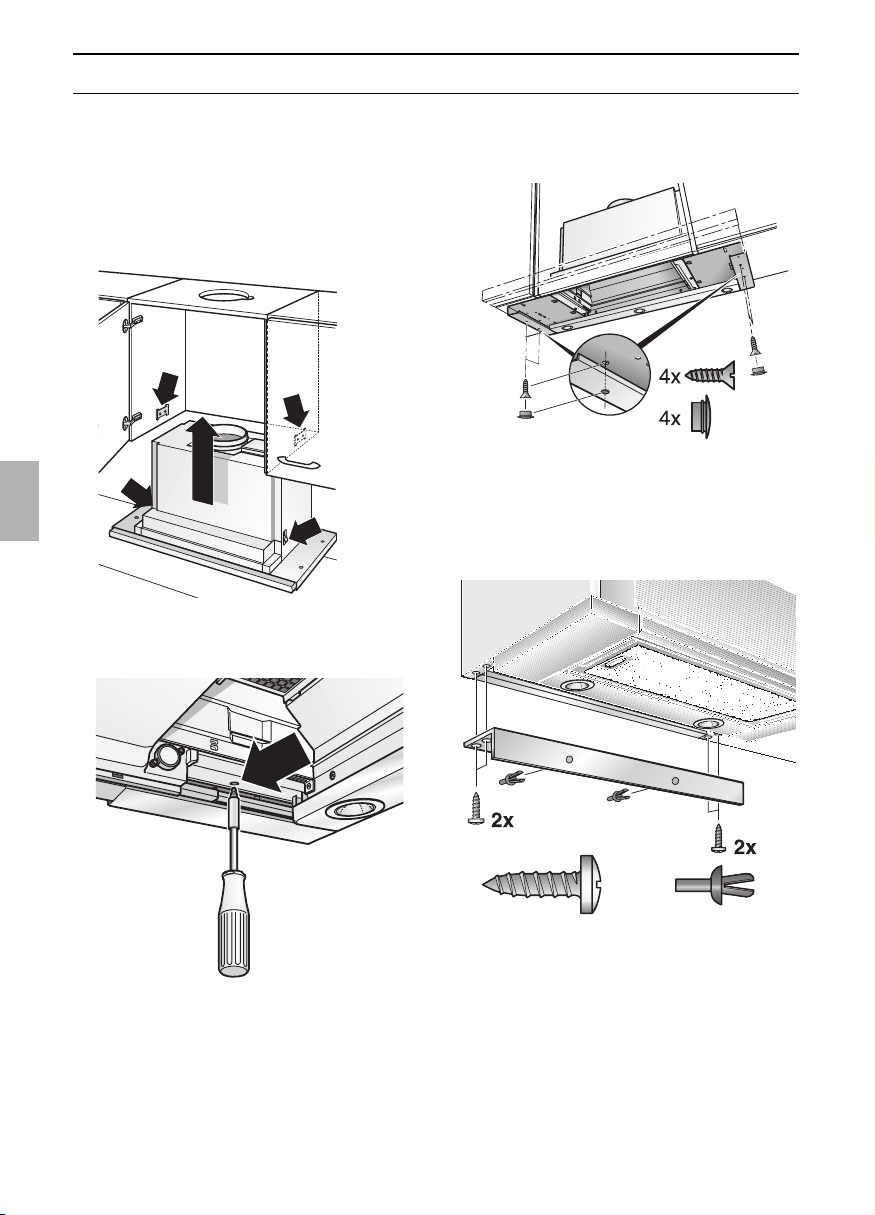 4x
4x
2x
2x