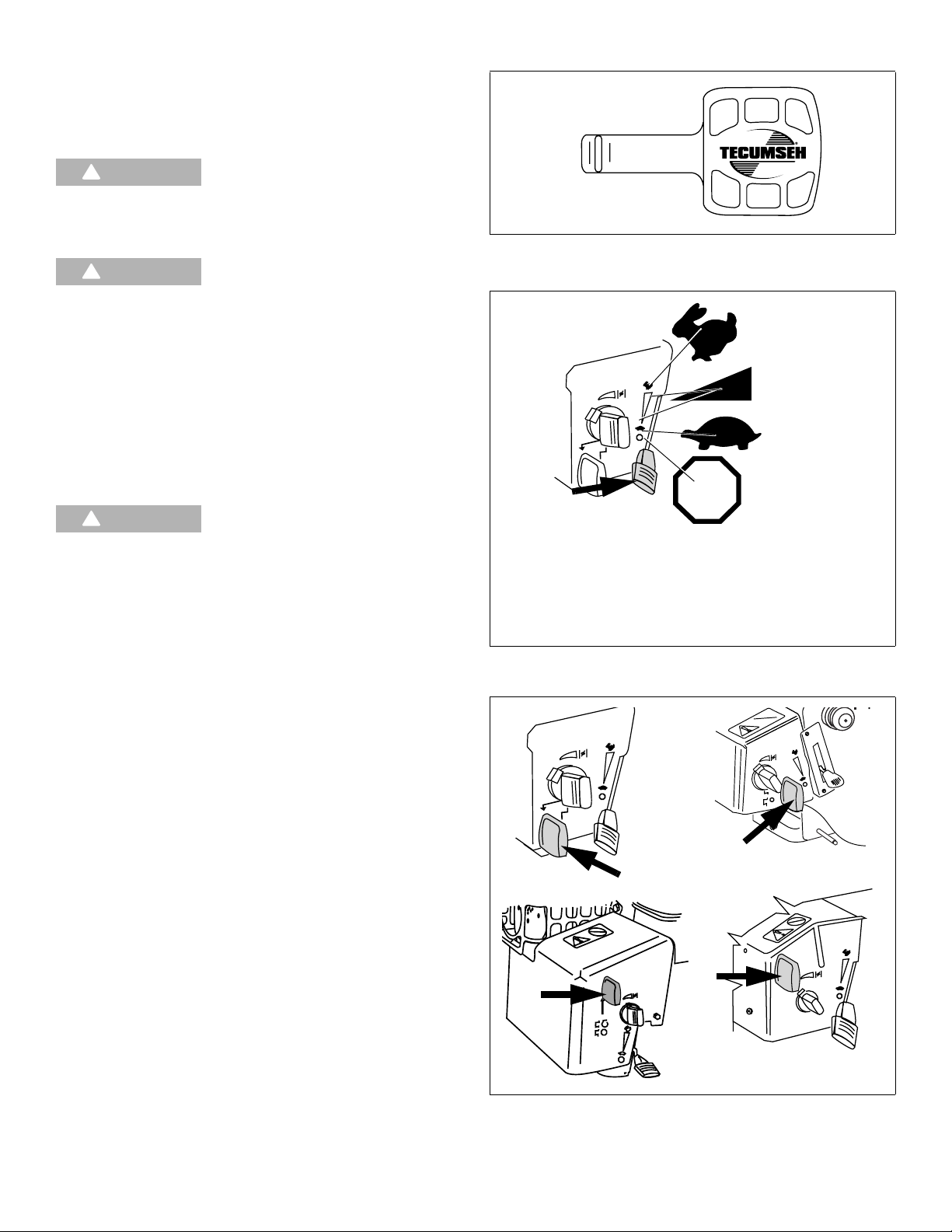 TECUMSEH