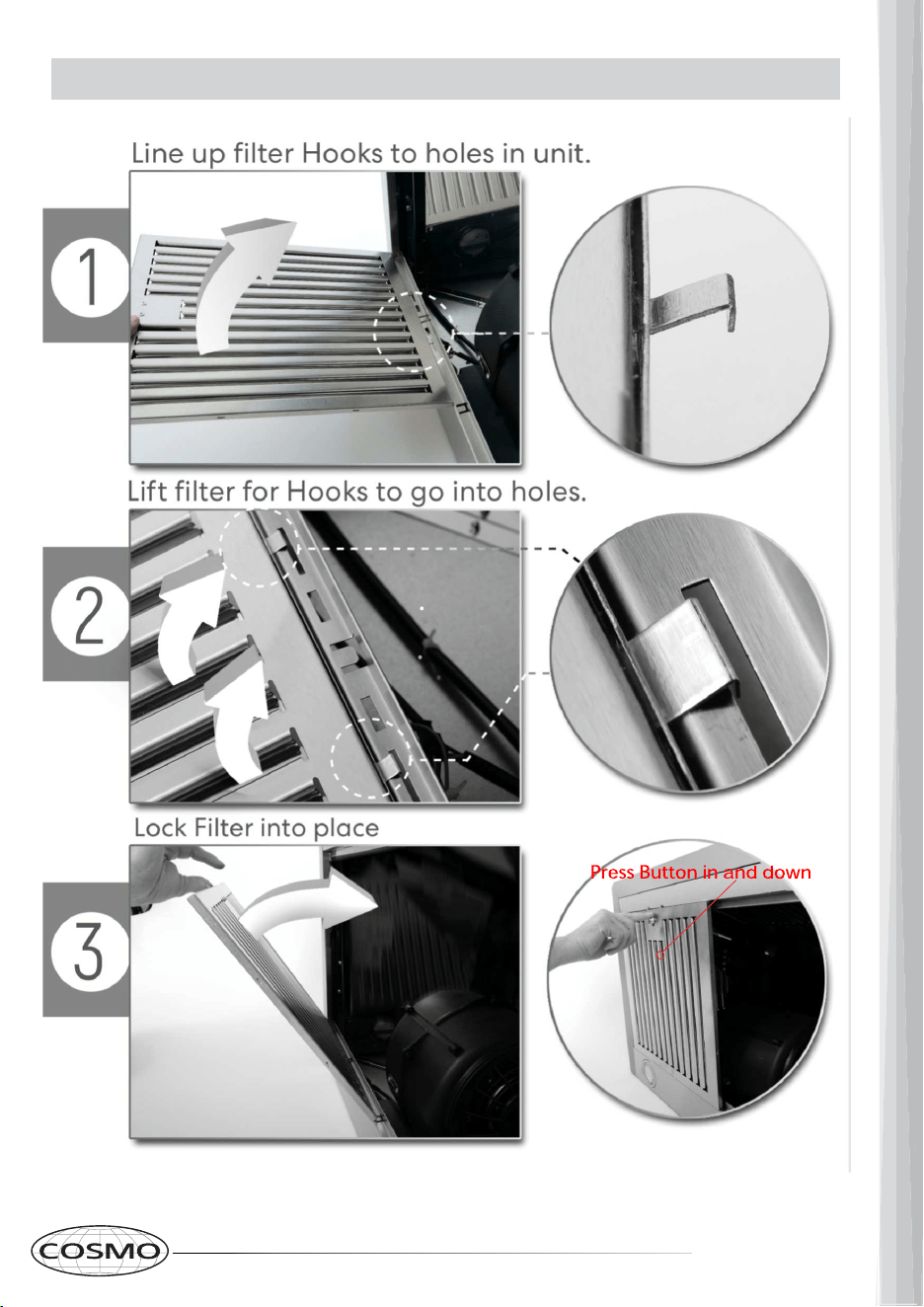 Line up filter Hooks to holes in unit.

1

Lift filter for Hooks to go into holes.

2

Lock Filter into place

3

Press Button in and down

COSMO