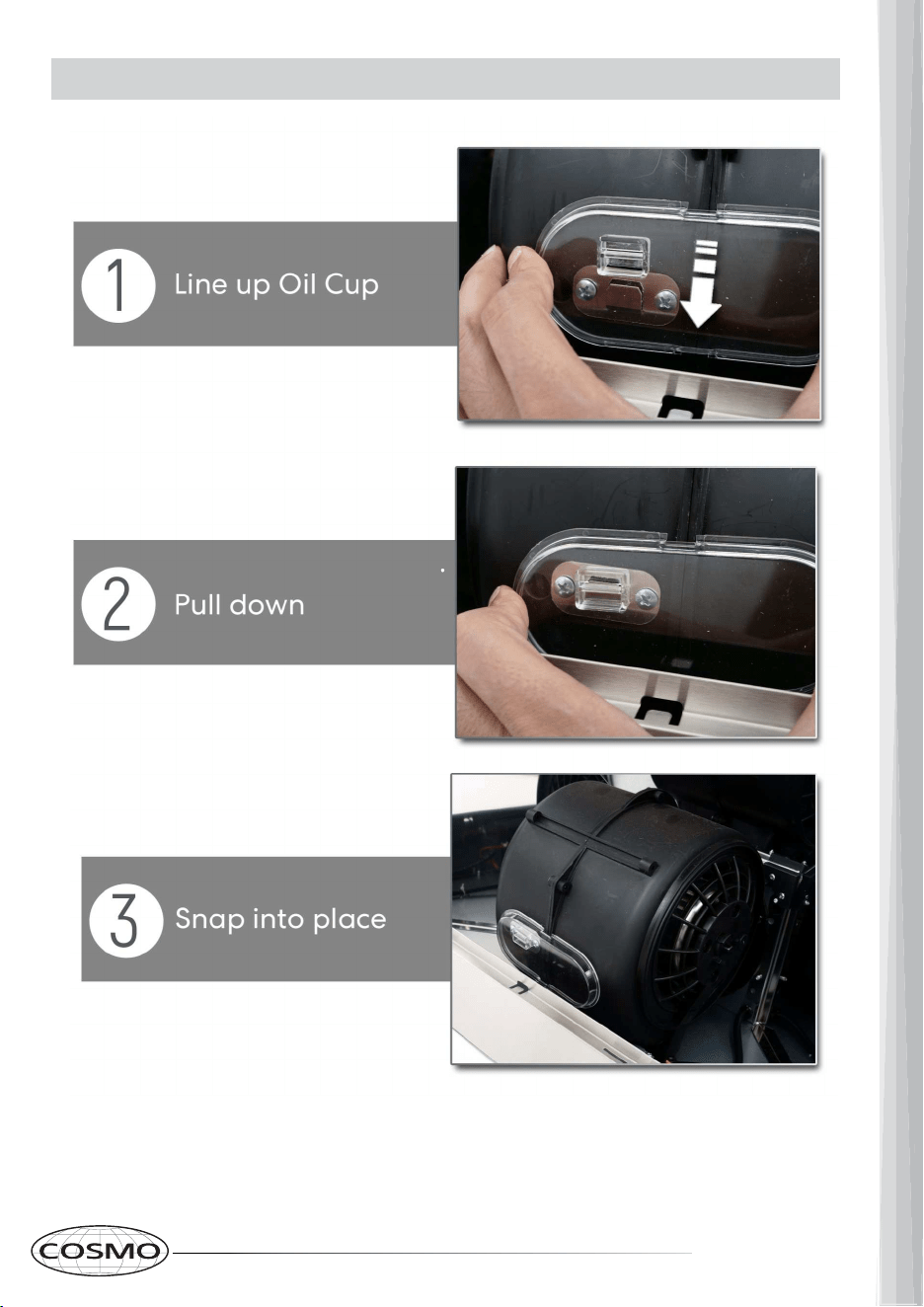 1 Line up Oil Cup

2 Pull down

3 Snap into place

COSMO