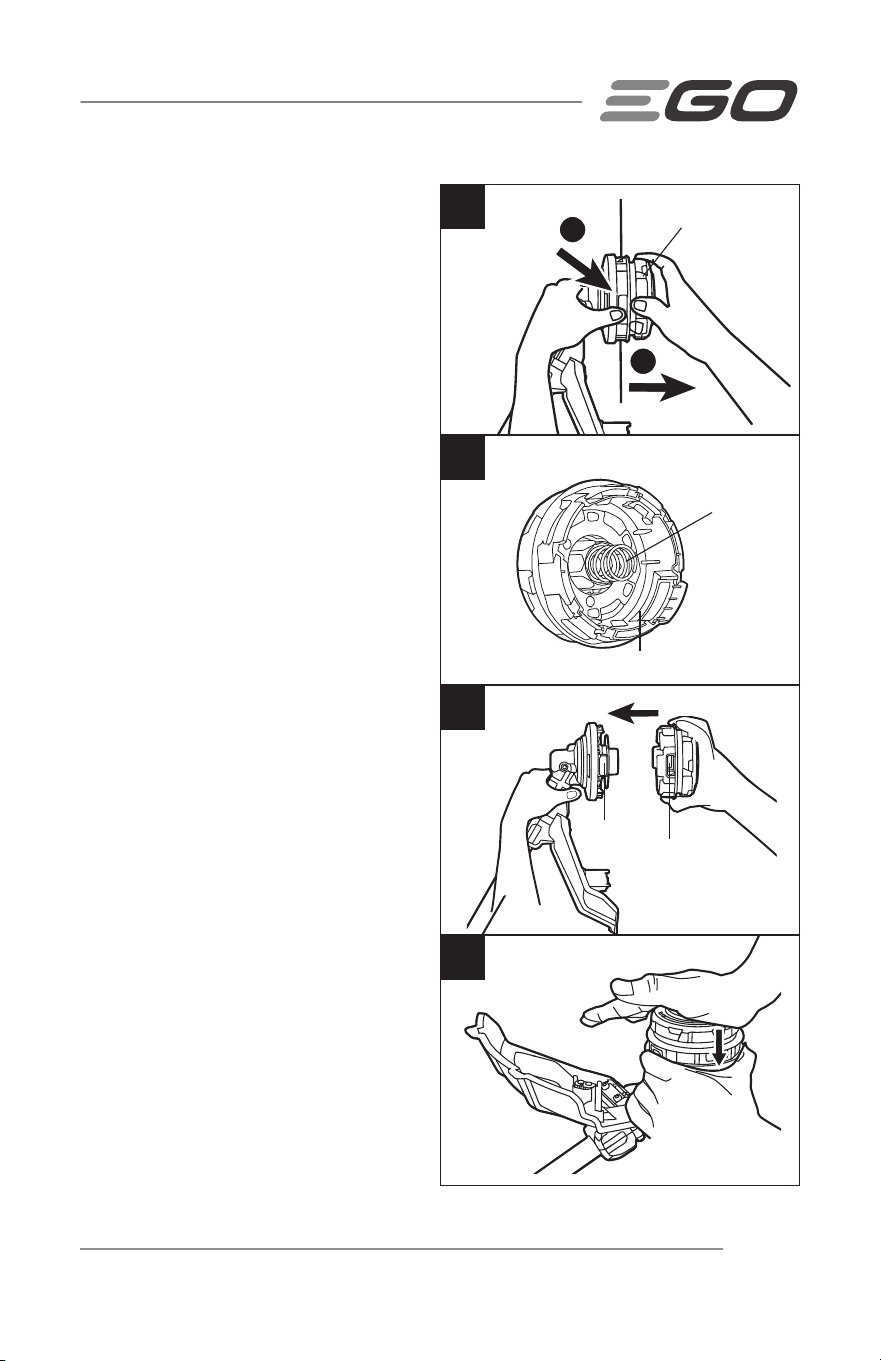 EGO