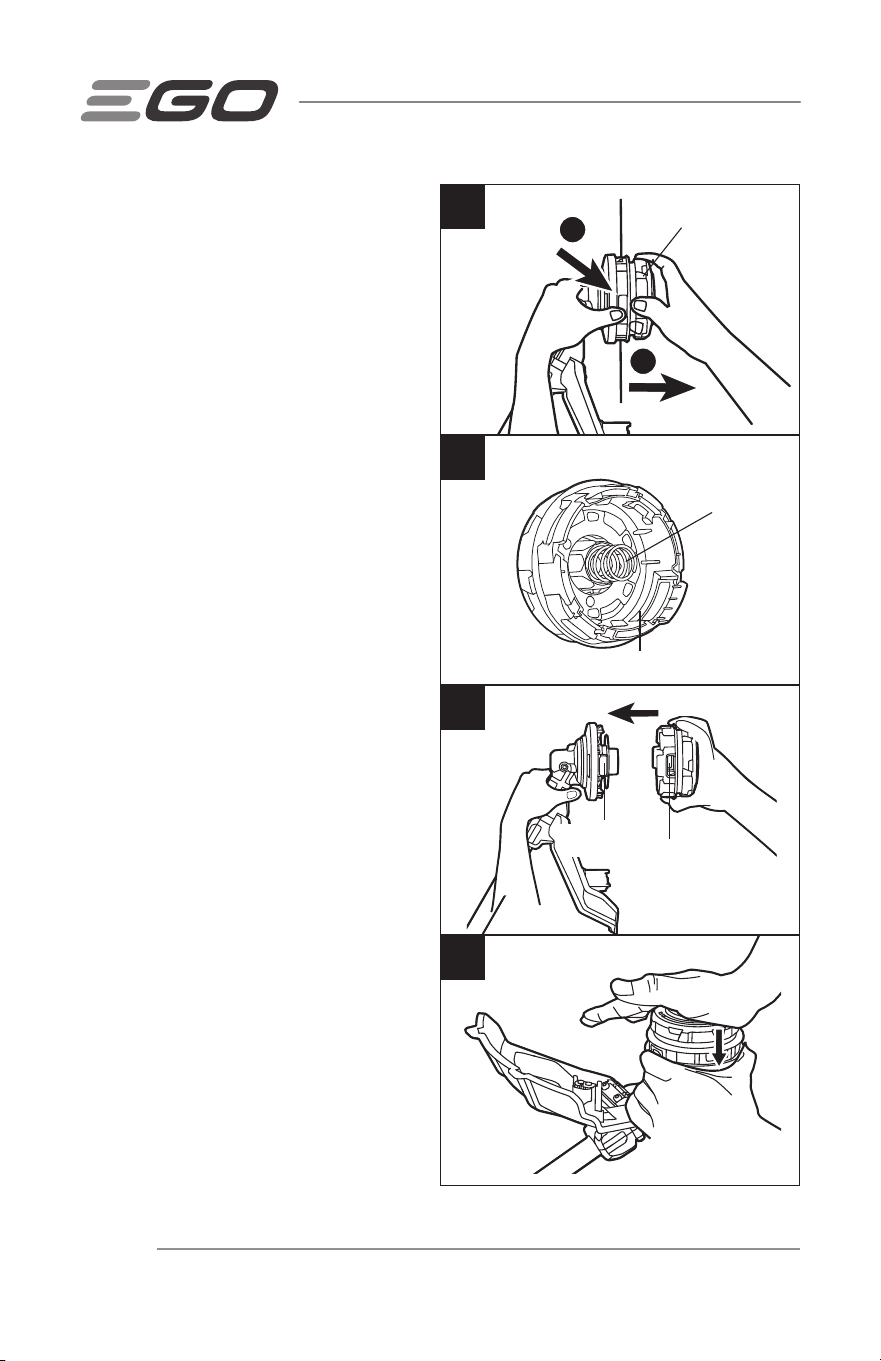 EGO