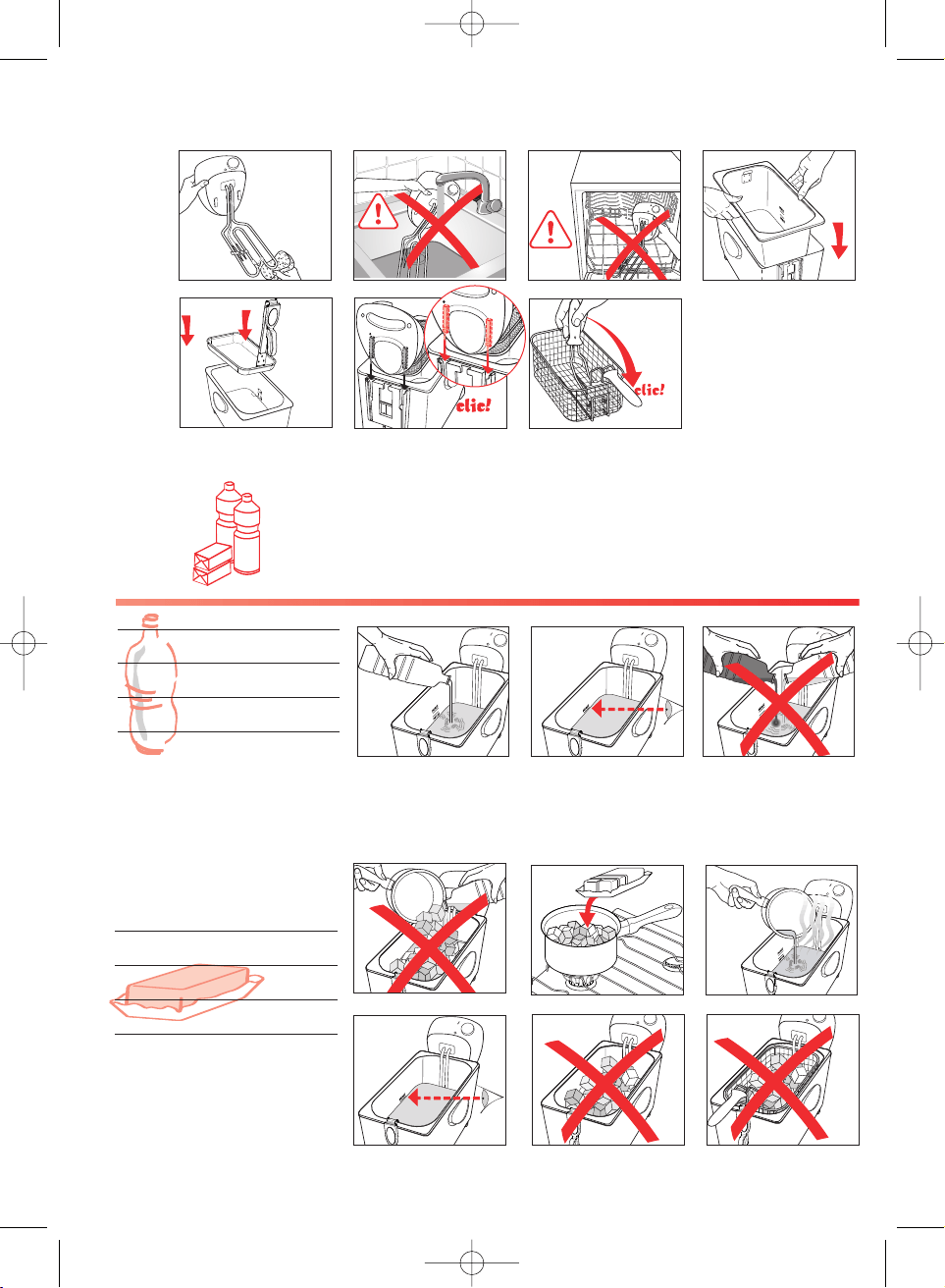 clic!

clic!