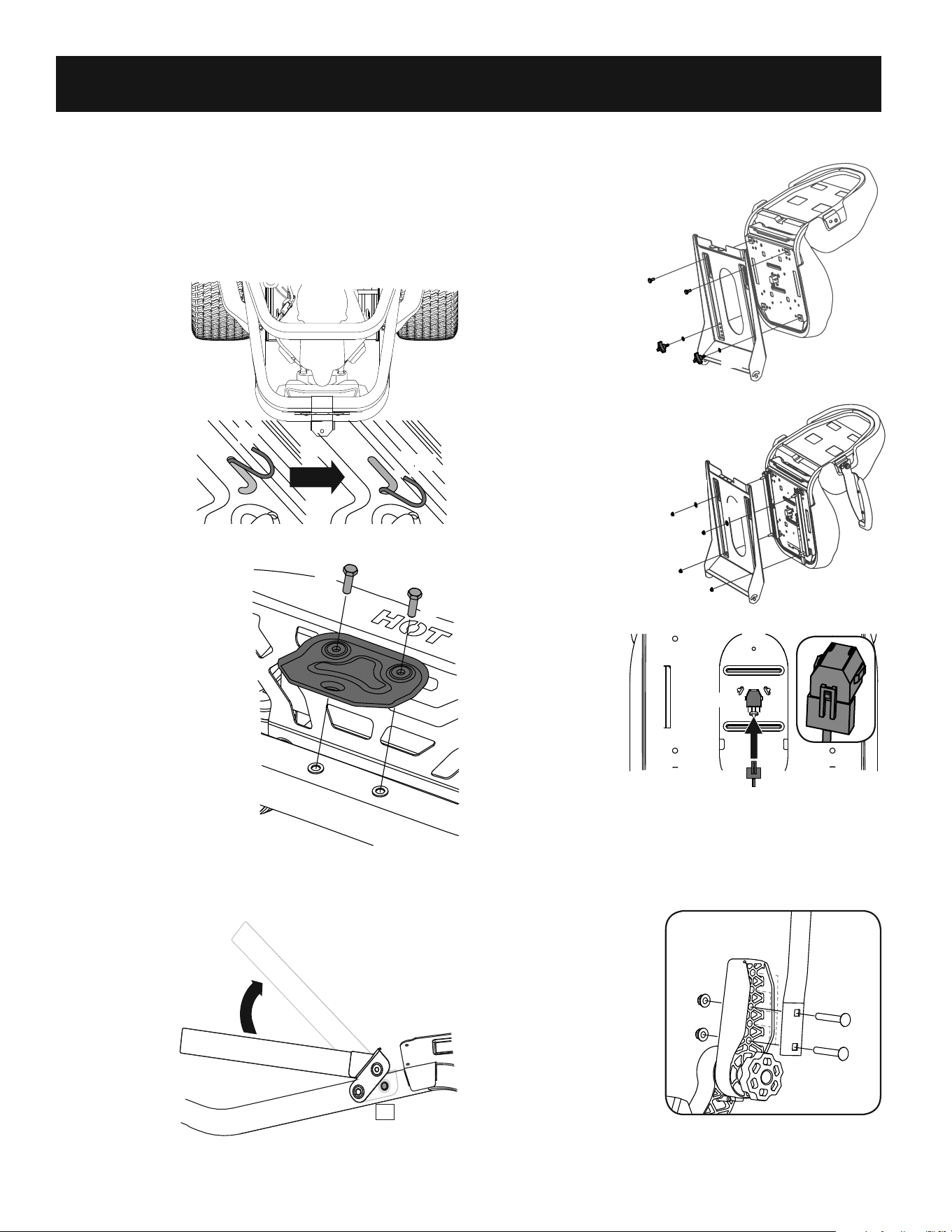 HOT