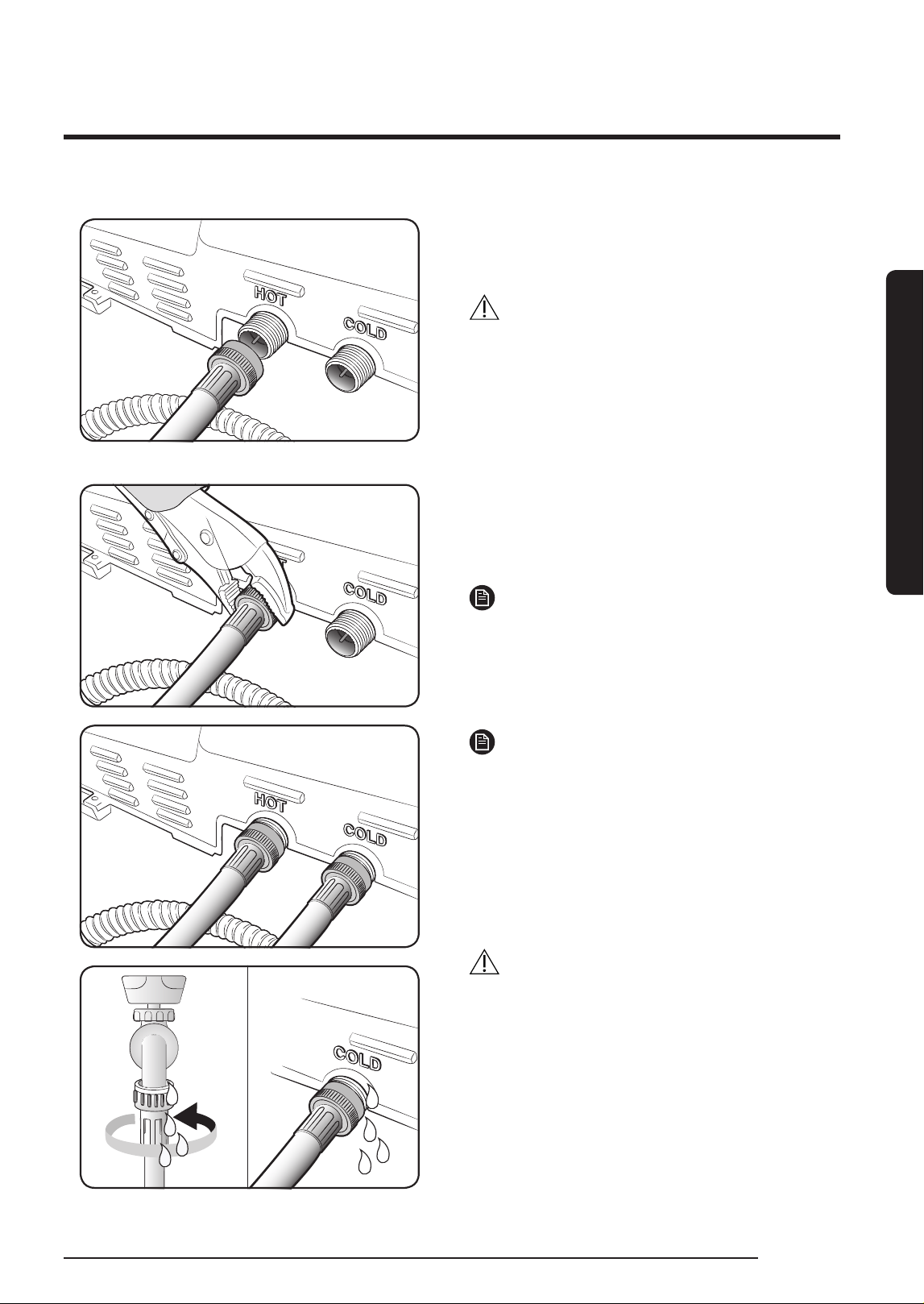 HOT

COLD

COLD

HOT

COLD

COLD