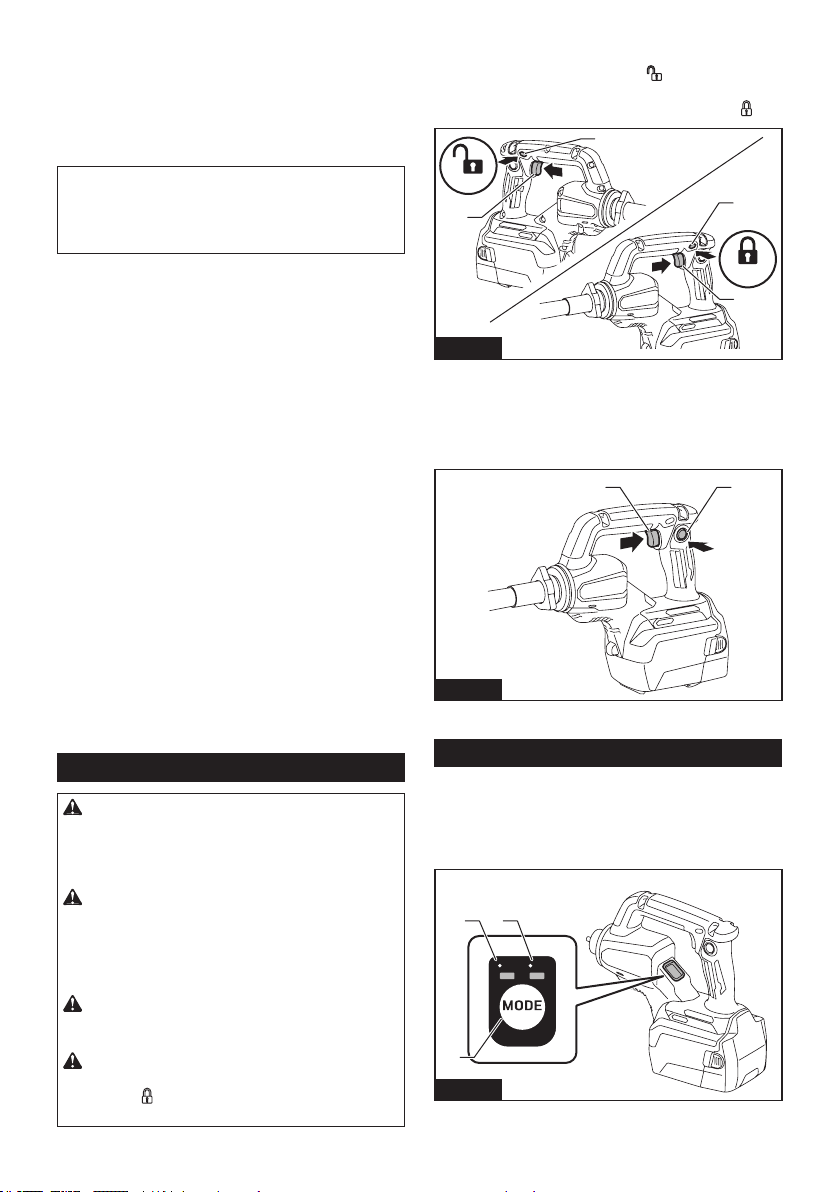 MODE