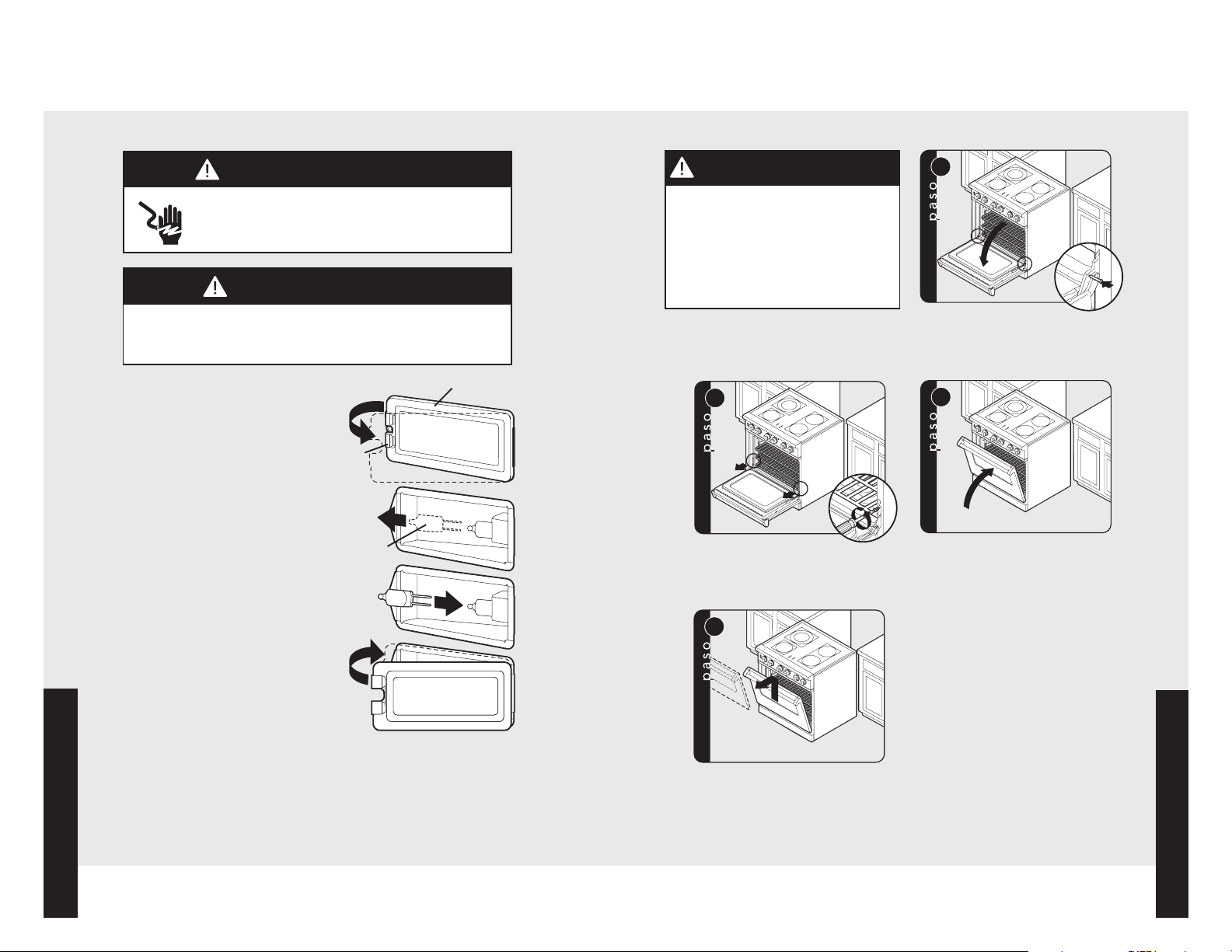 paso

paso

paso

paso