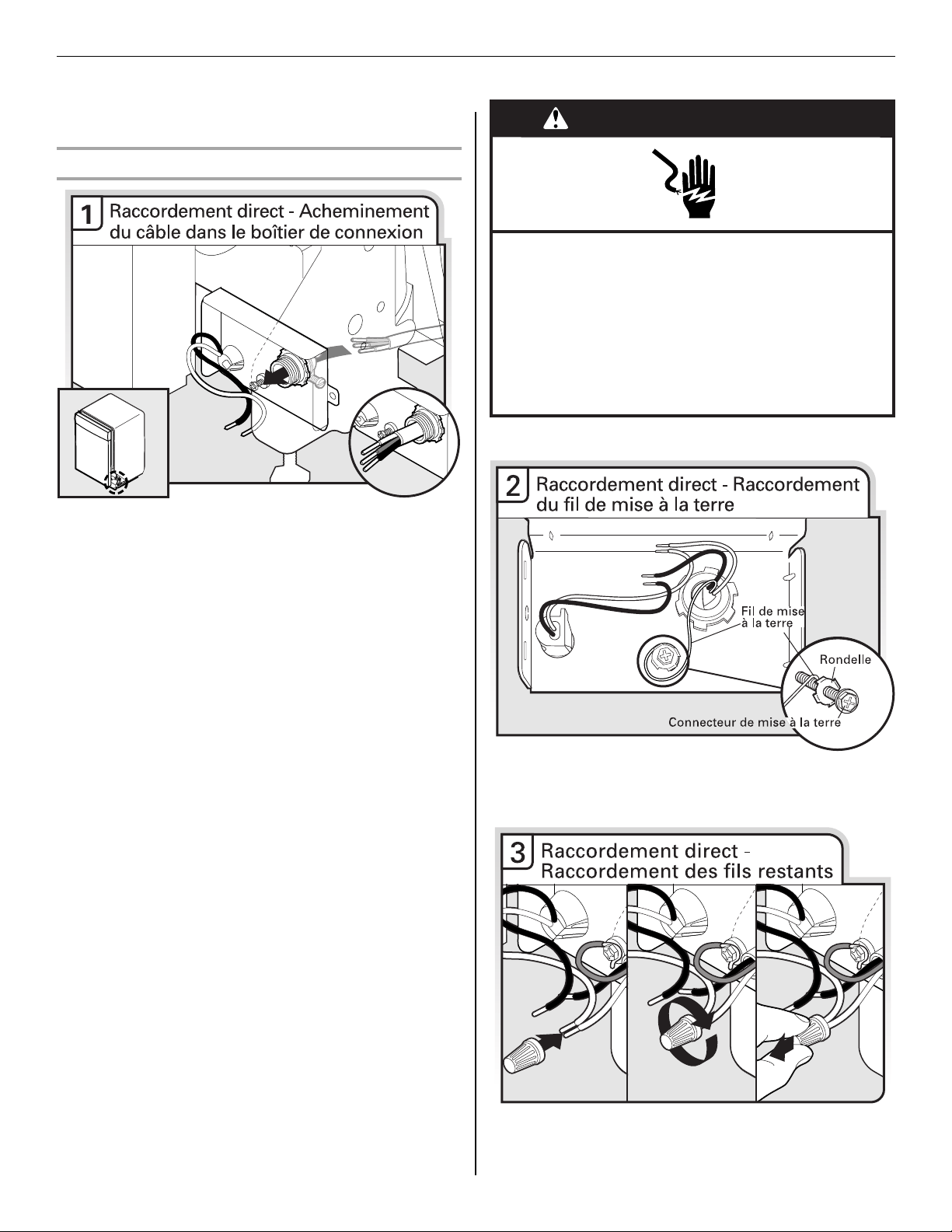 1 Raccordement direct - Acheminement du câble dans le boîtier de connexion

2 Raccordement direct - Raccordement du fil de mise à la terre

Fil de mise à la terre

Rondelle

Connecteur de mise à la terre

3 Raccordement direct - Raccordement des fils restants