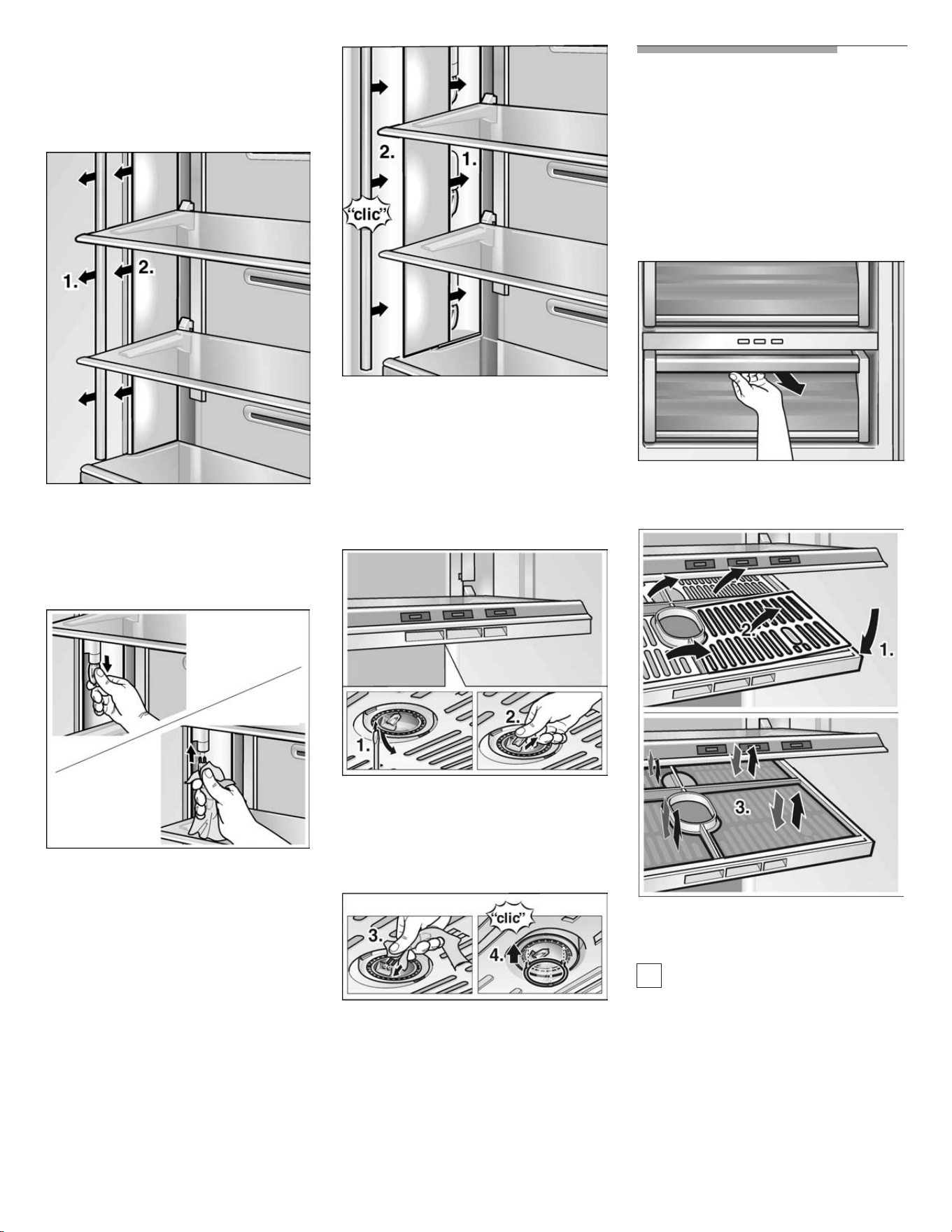 1.
2.

2.
1.
"clic"

1.
2.

3.
"clic"
4.

2.
1.

3.