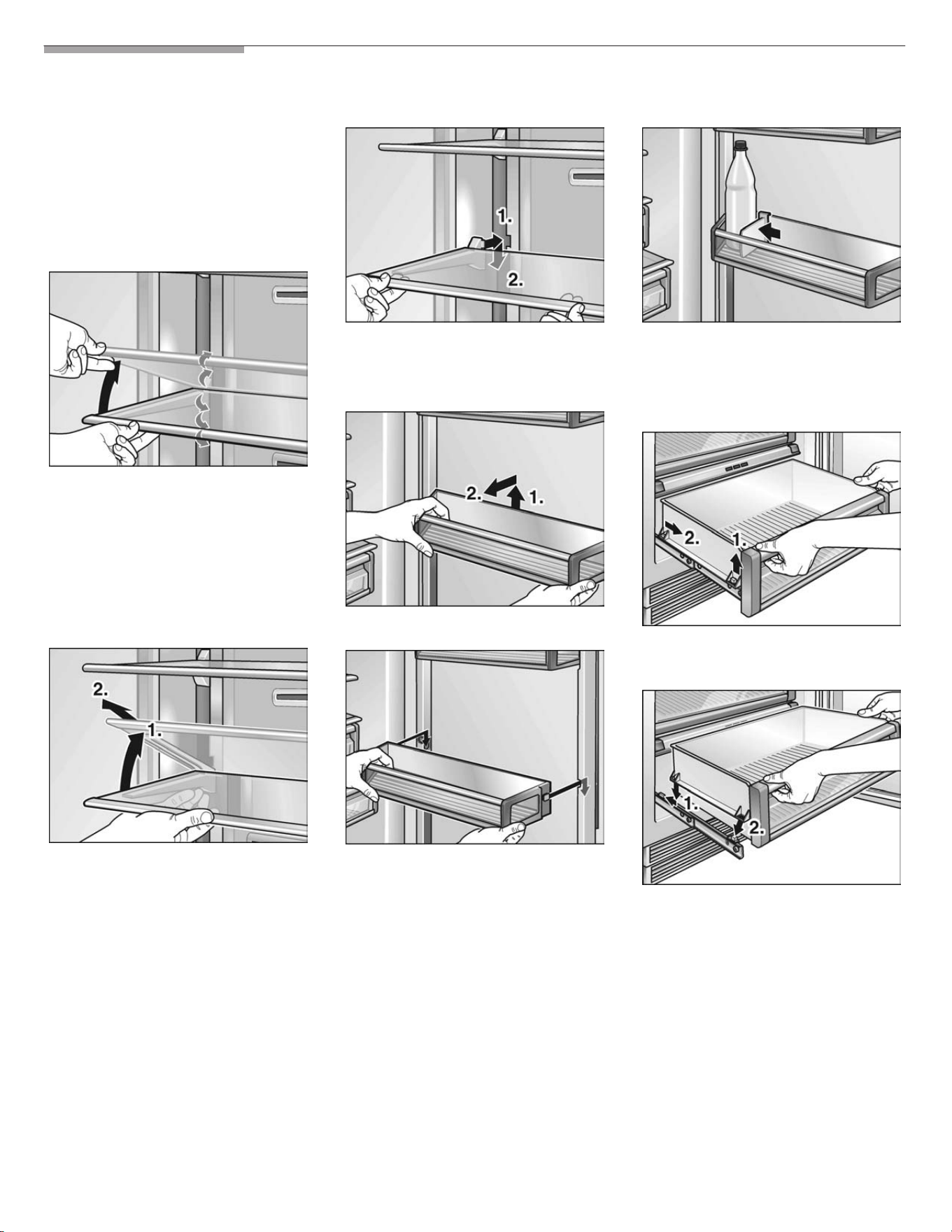 1.
2.

2.
1.

2.
1.

2.
1.

1.
2.