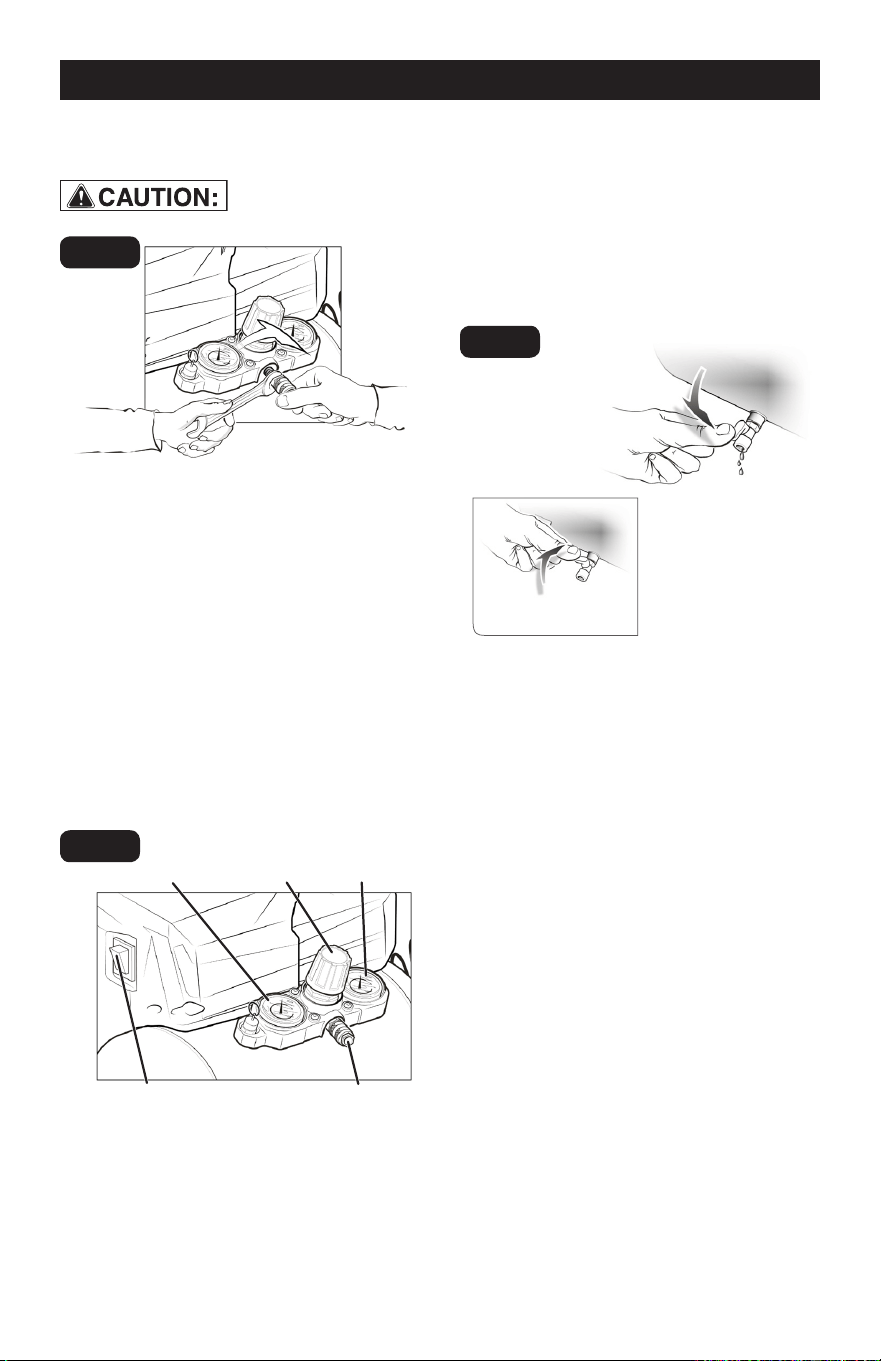 CAUTION: