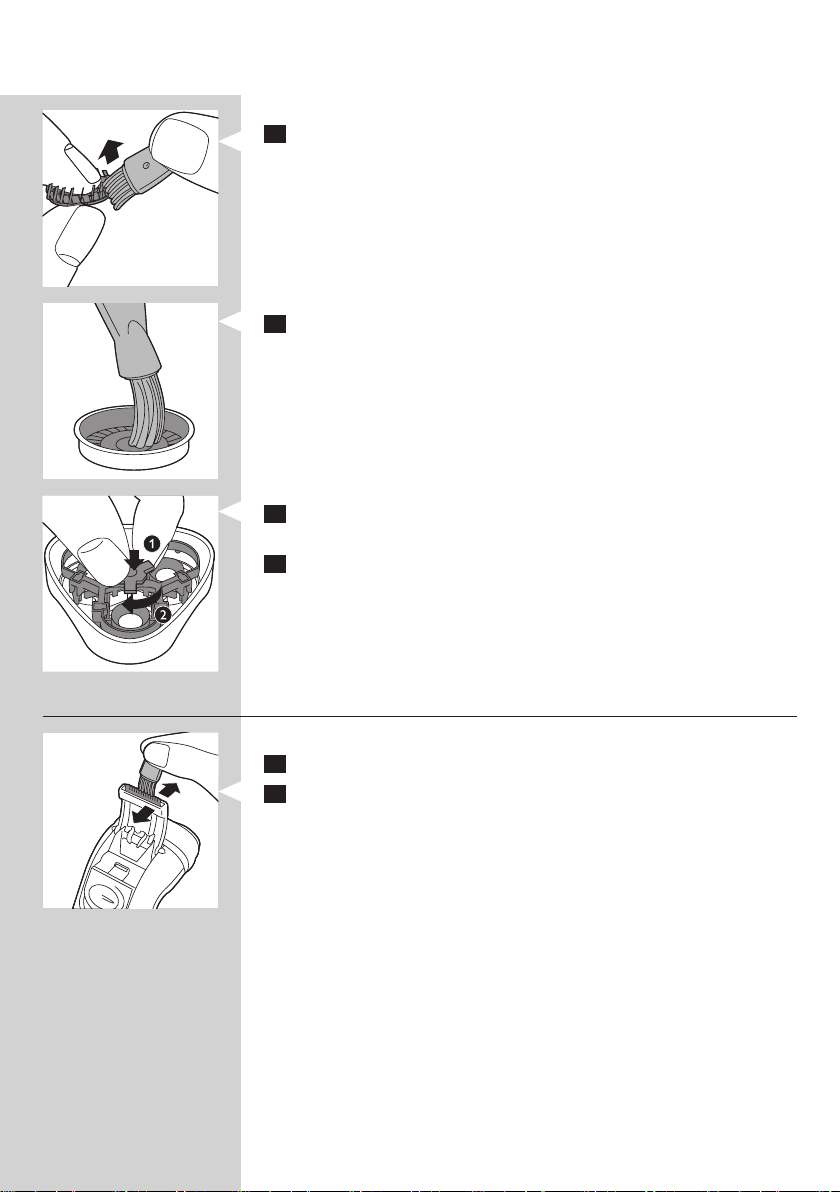 1

2