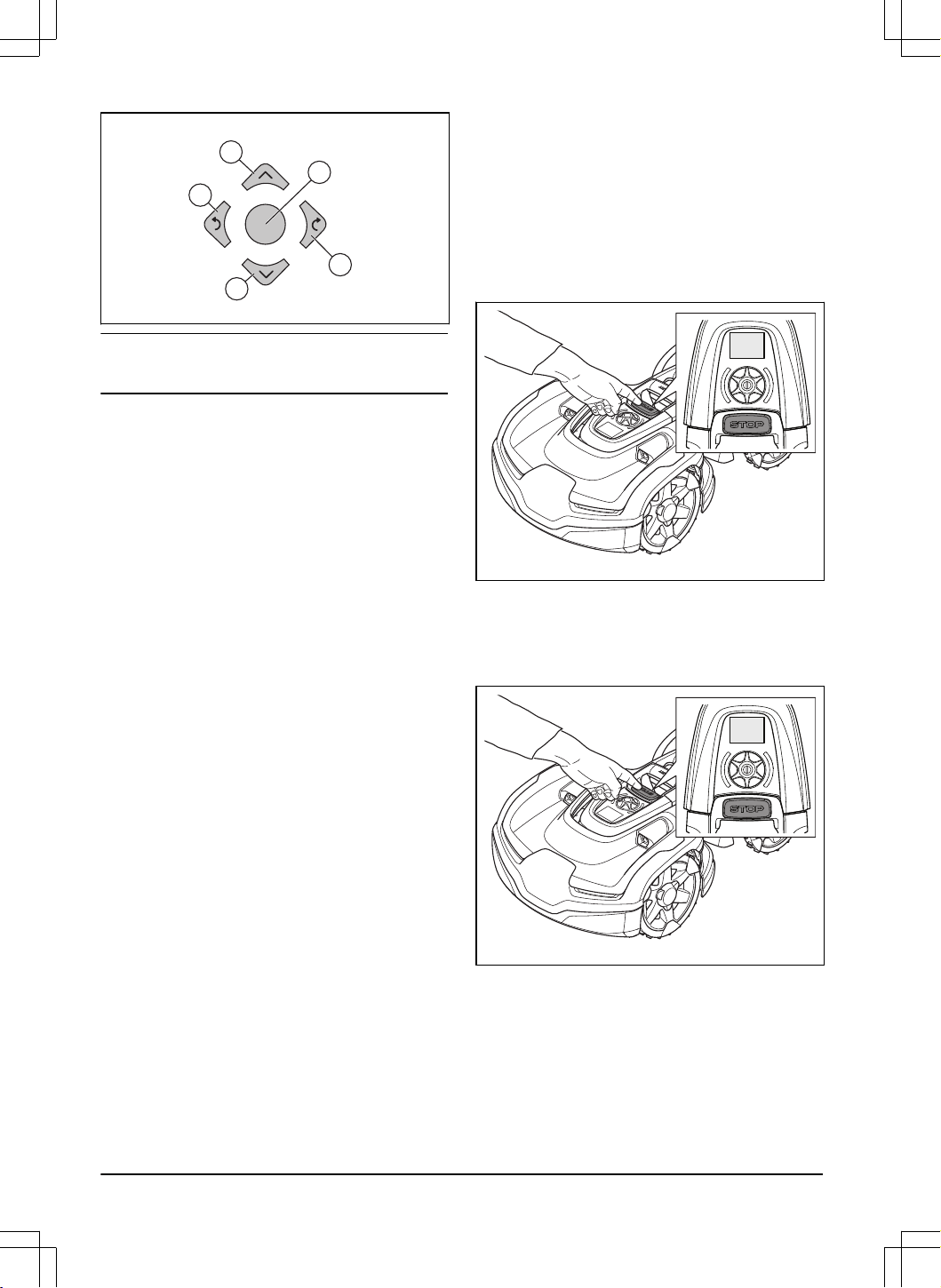 STOP

STOP