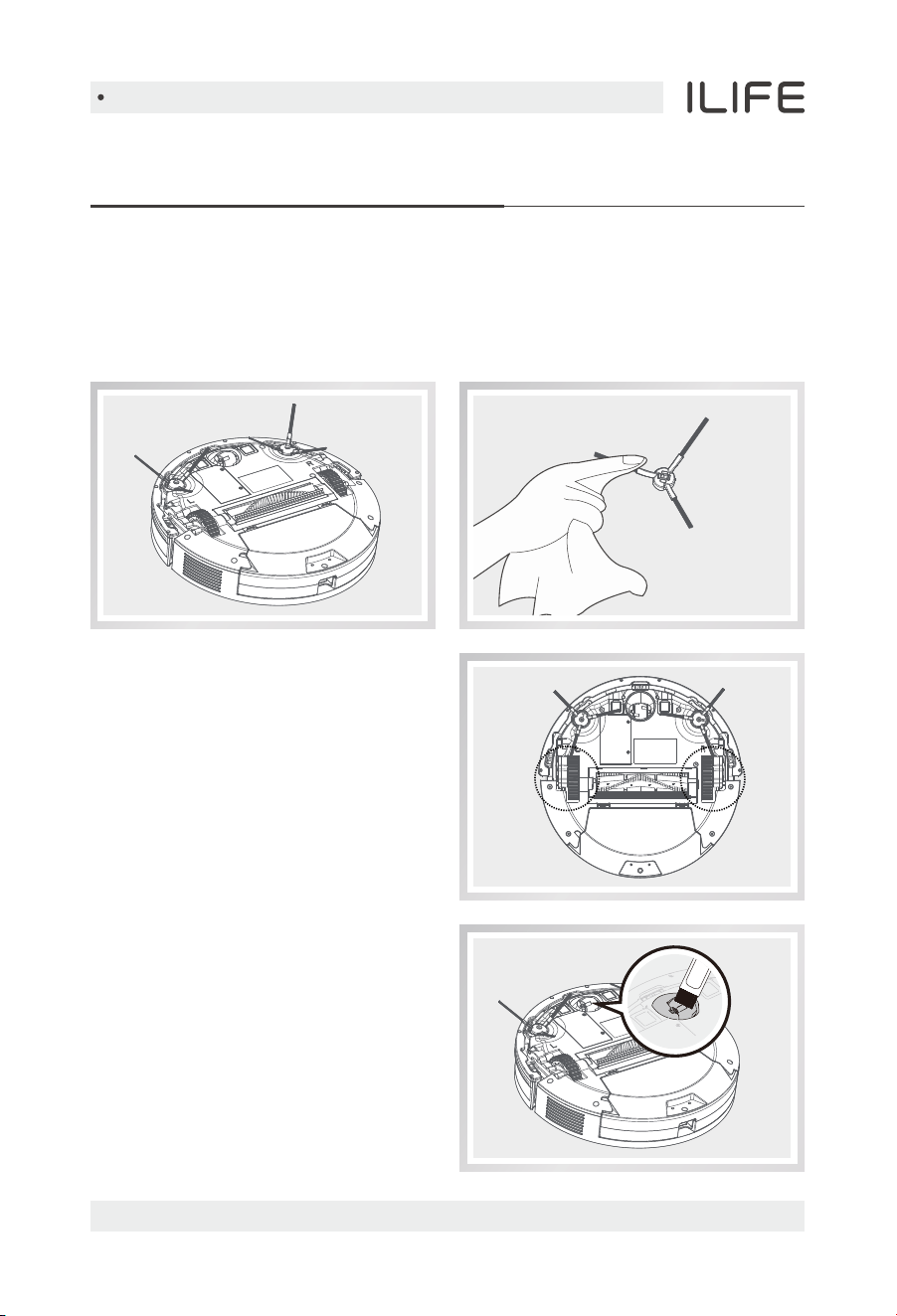 •

ILIFE