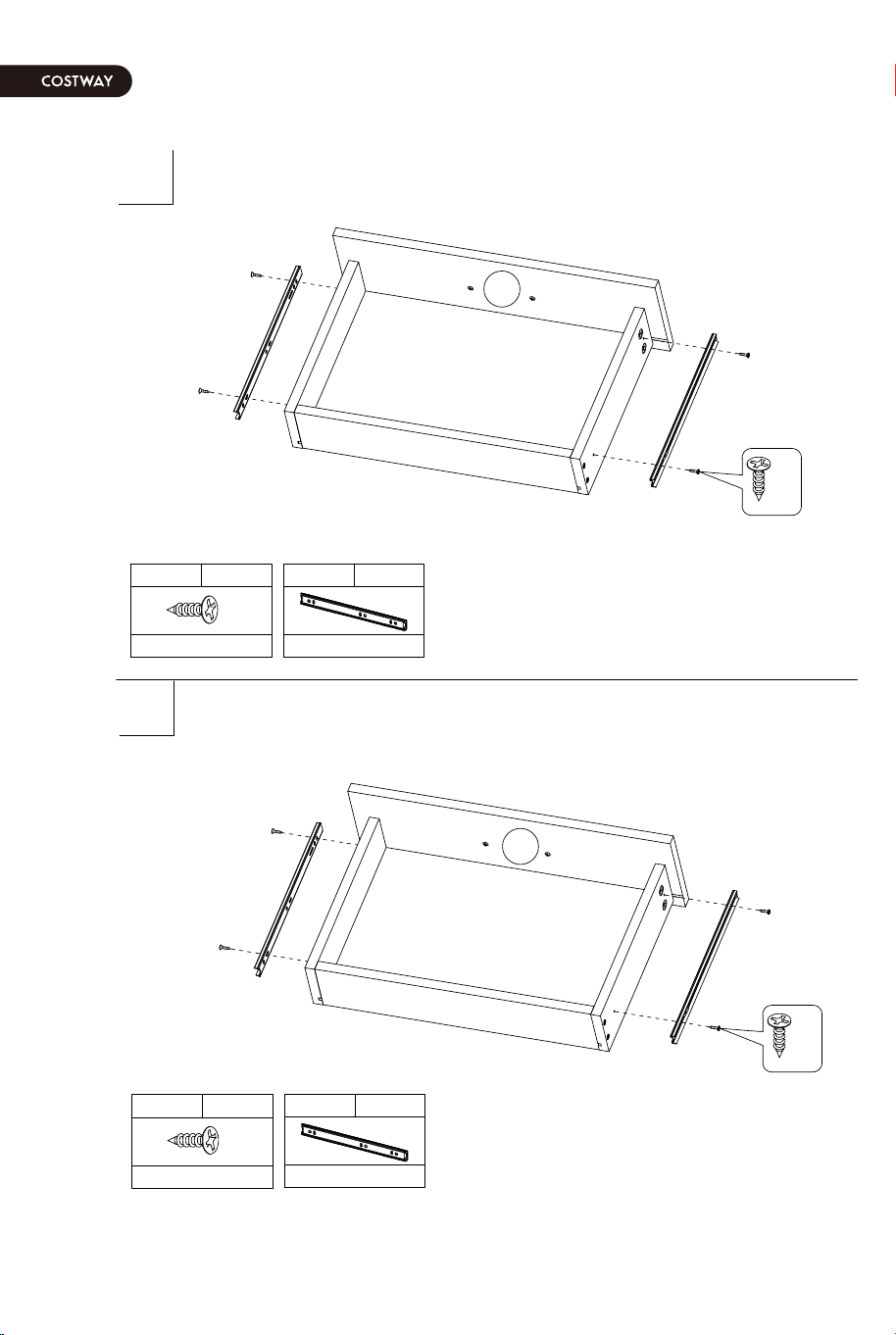 COSTWAY