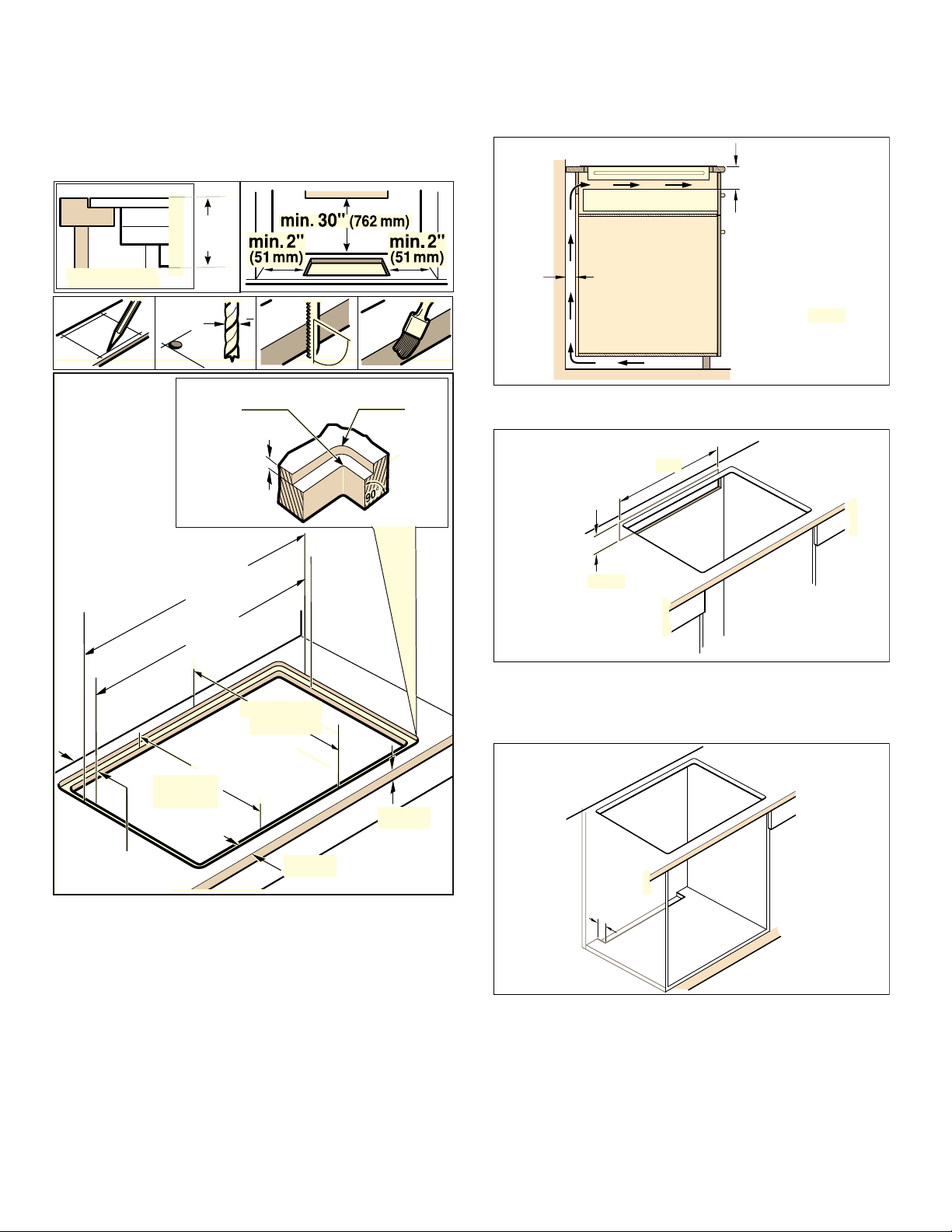 min. 30" (762 mm)
min. 2" (51 mm)
min. 2" (51 mm)
90°