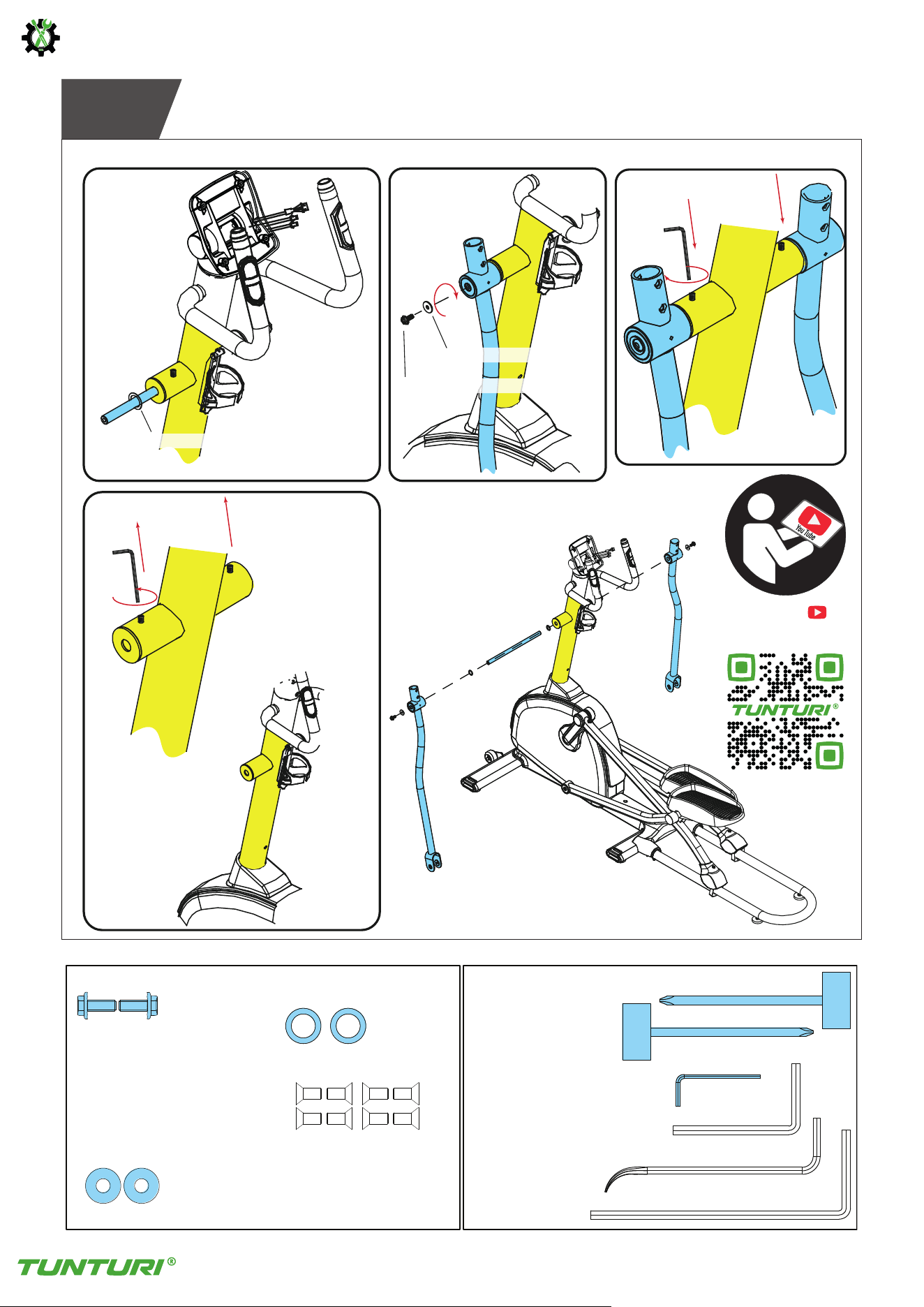 You Tube

TUNTURI®

TUNTURI®