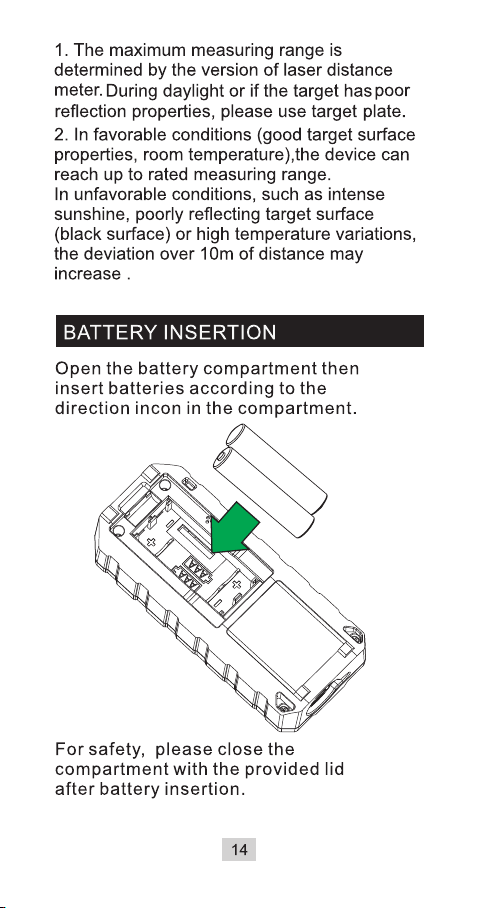 1. The maximum measuring range is determined by the version of laser distance meter. During daylight or if the target has poor reflection properties, please use target plate.

2. In favorable conditions (good target surface properties, room temperature),the device can reach up to rated measuring range.
In unfavorable conditions, such as intense sunshine, poorly reflecting target surface (black surface) or high temperature variations, the deviation over 10m of distance may increase .

BATTERY INSERTION

Open the battery compartment then insert batteries according to the direction incon in the compartment.

AAA
AAA

For safety, please close the compartment with the provided lid after battery insertion.

14