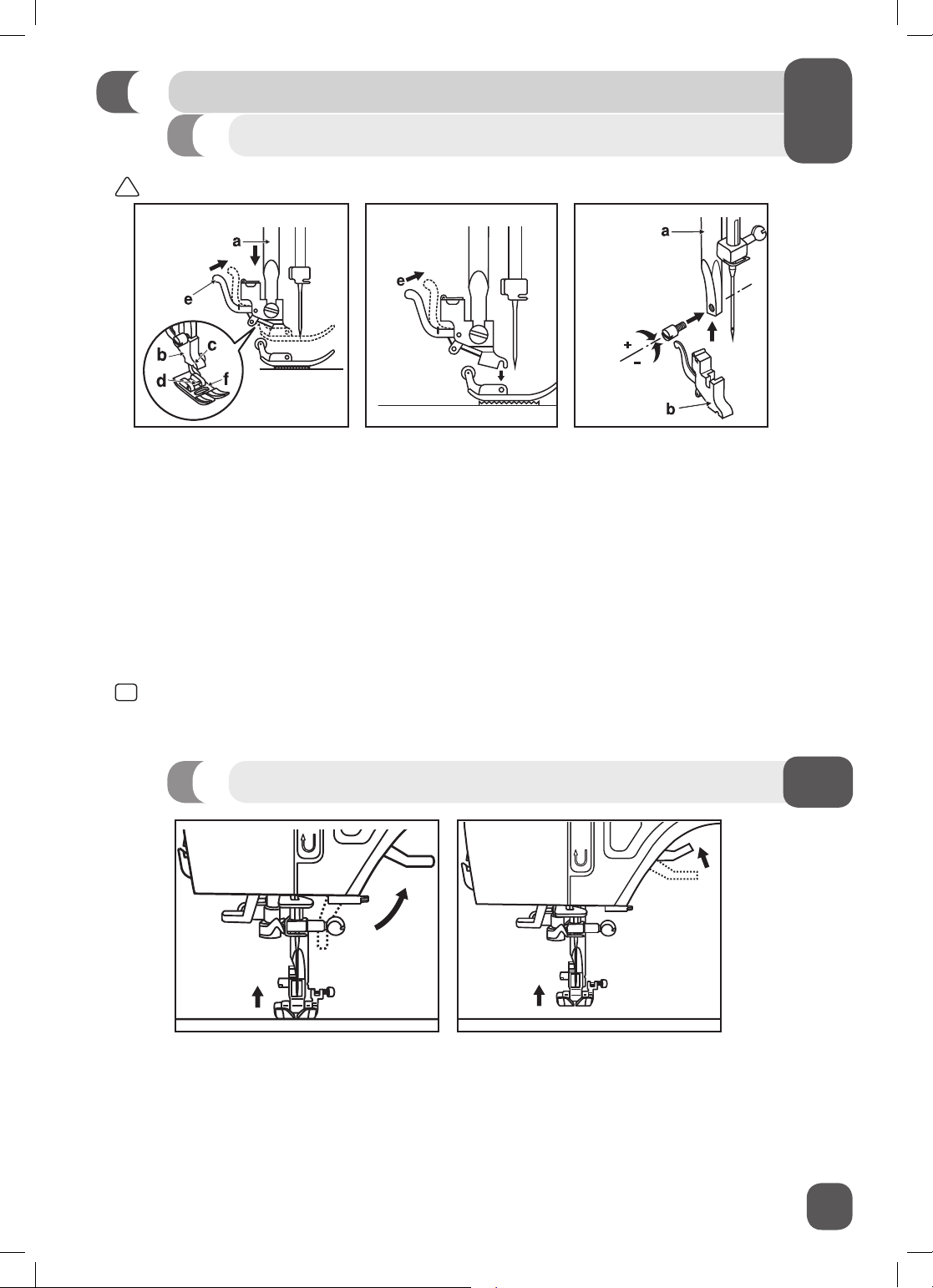 a
e
b
c
d
f
e
a
+
-
b