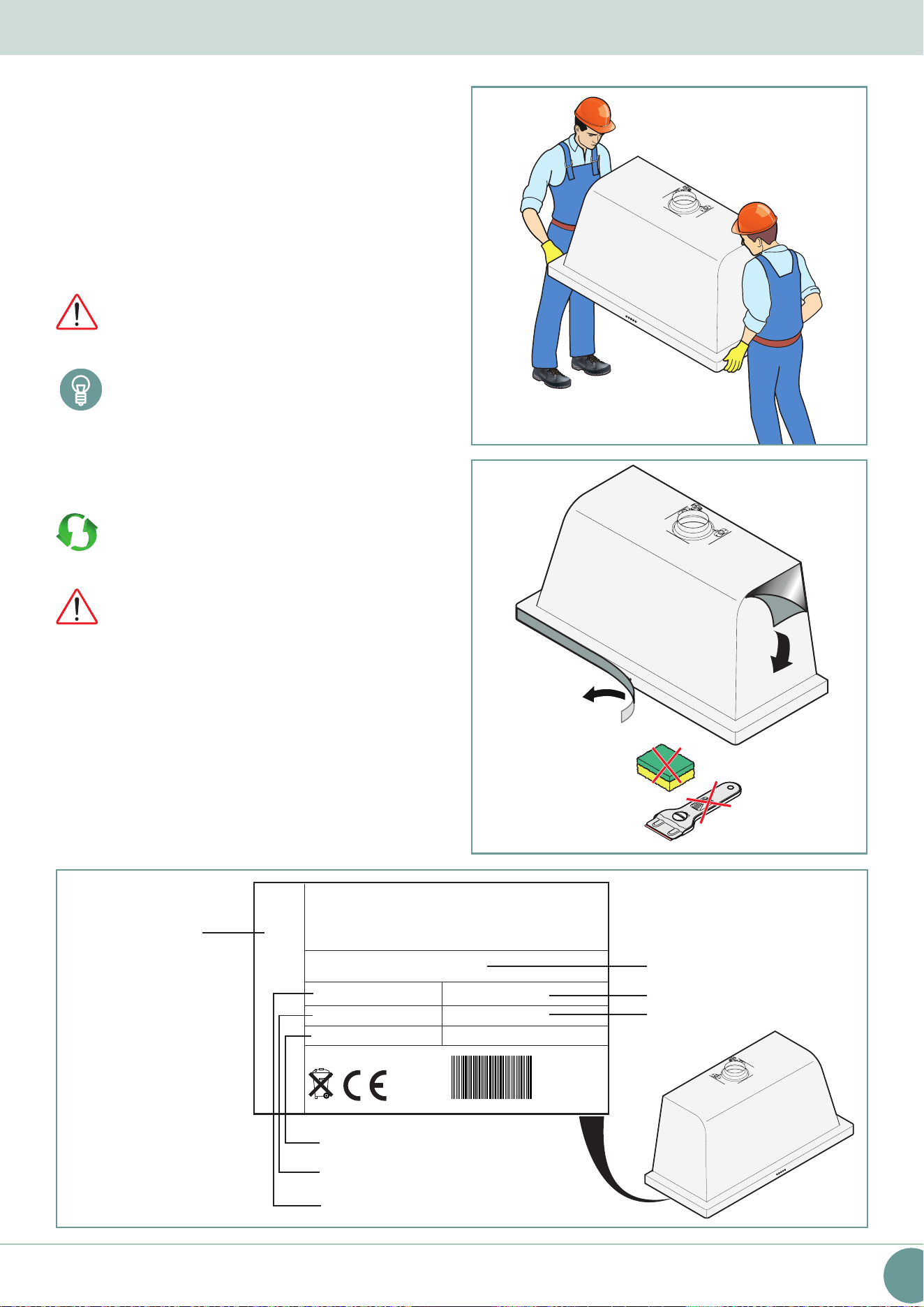 CE