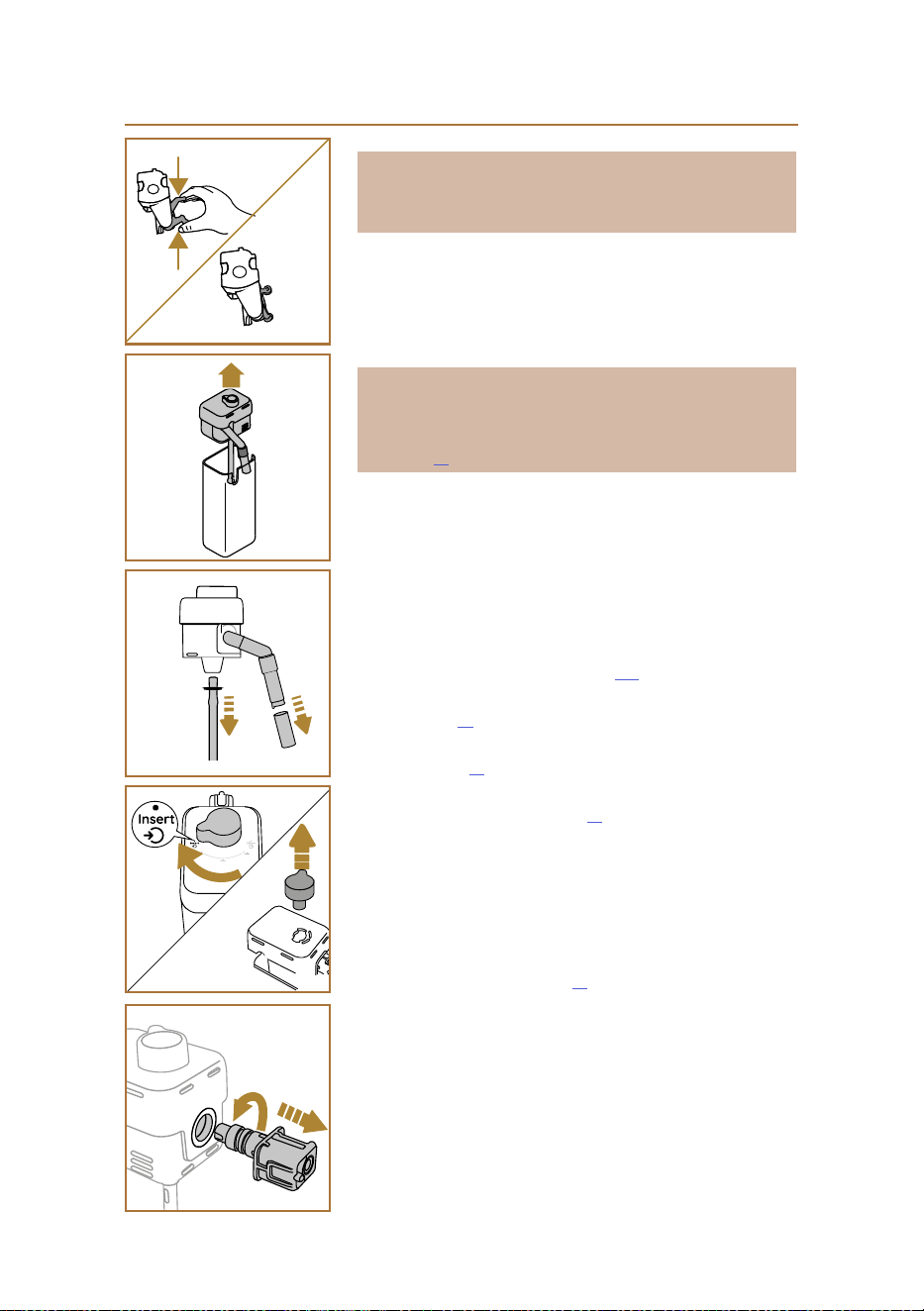 Insert