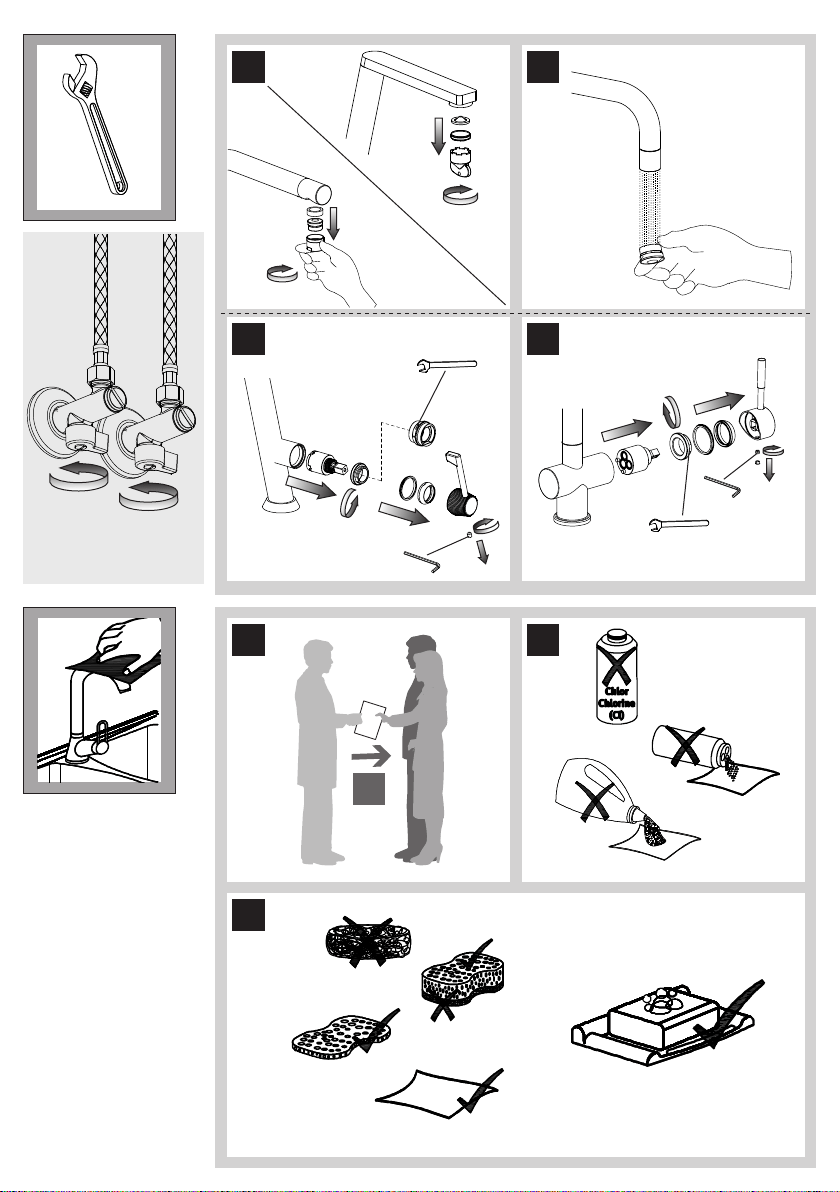 Chlor
Chlorine
(Cl)