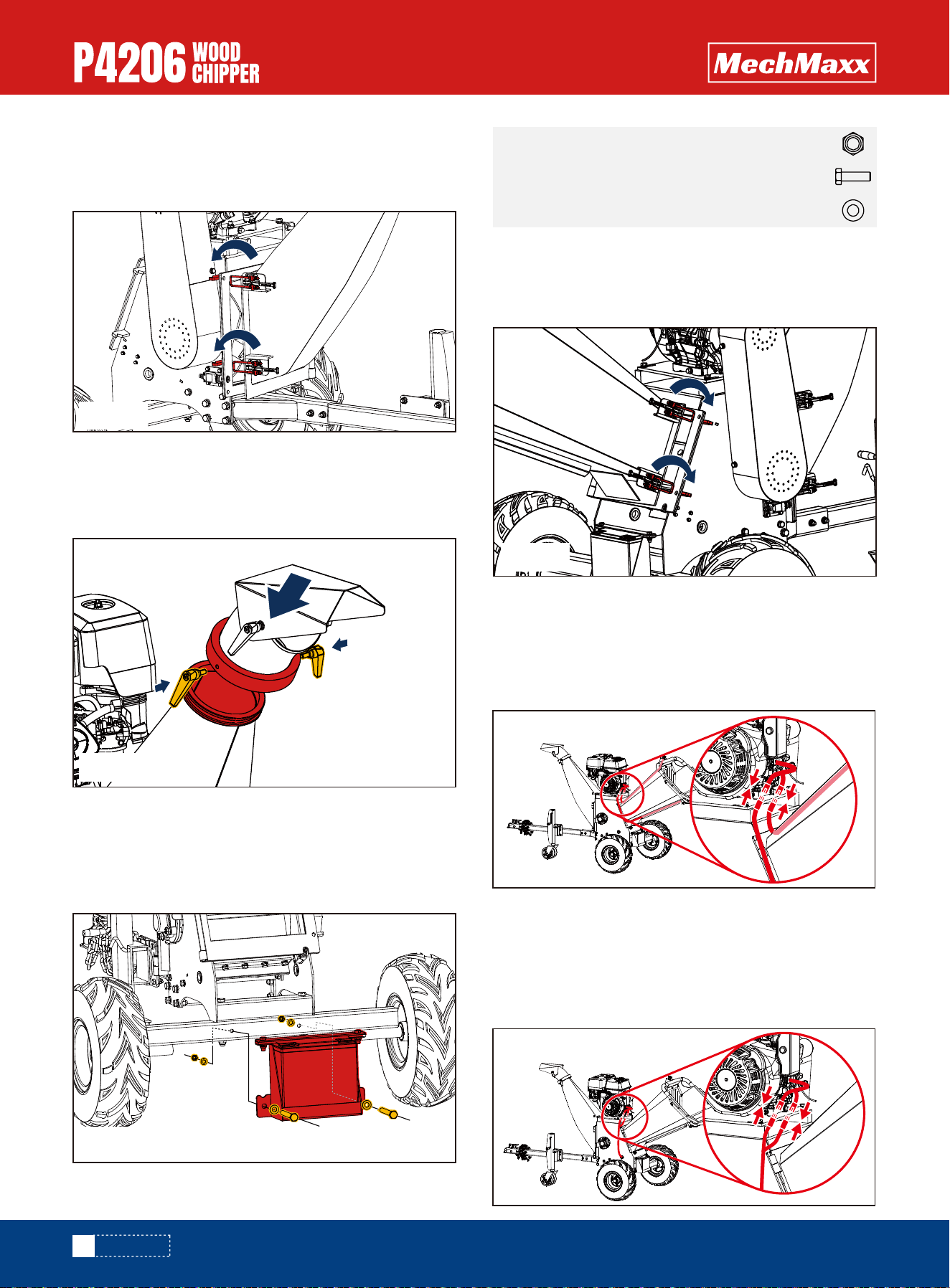 P4206 WOOD CHIPPER

MechMaxx